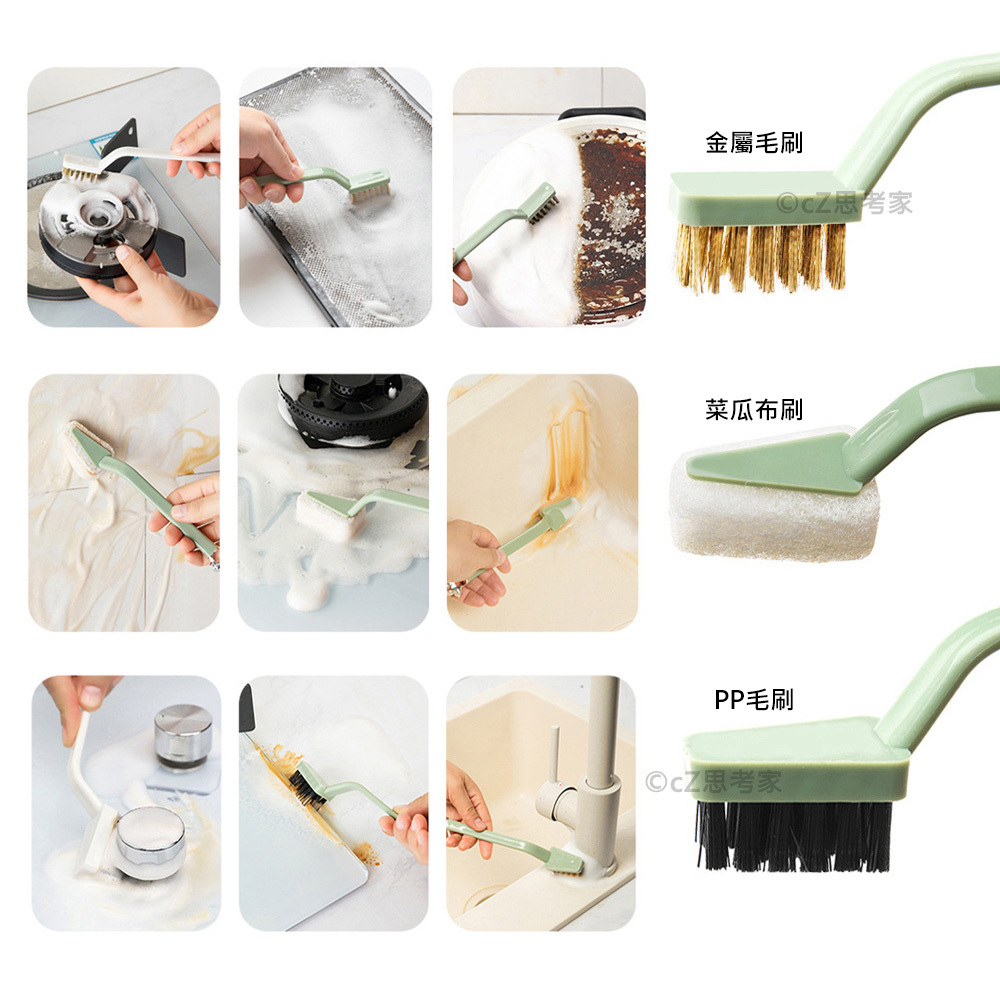 金屬毛刷
©cZ思考家

菜瓜布刷

PP毛刷
©cZ思考家