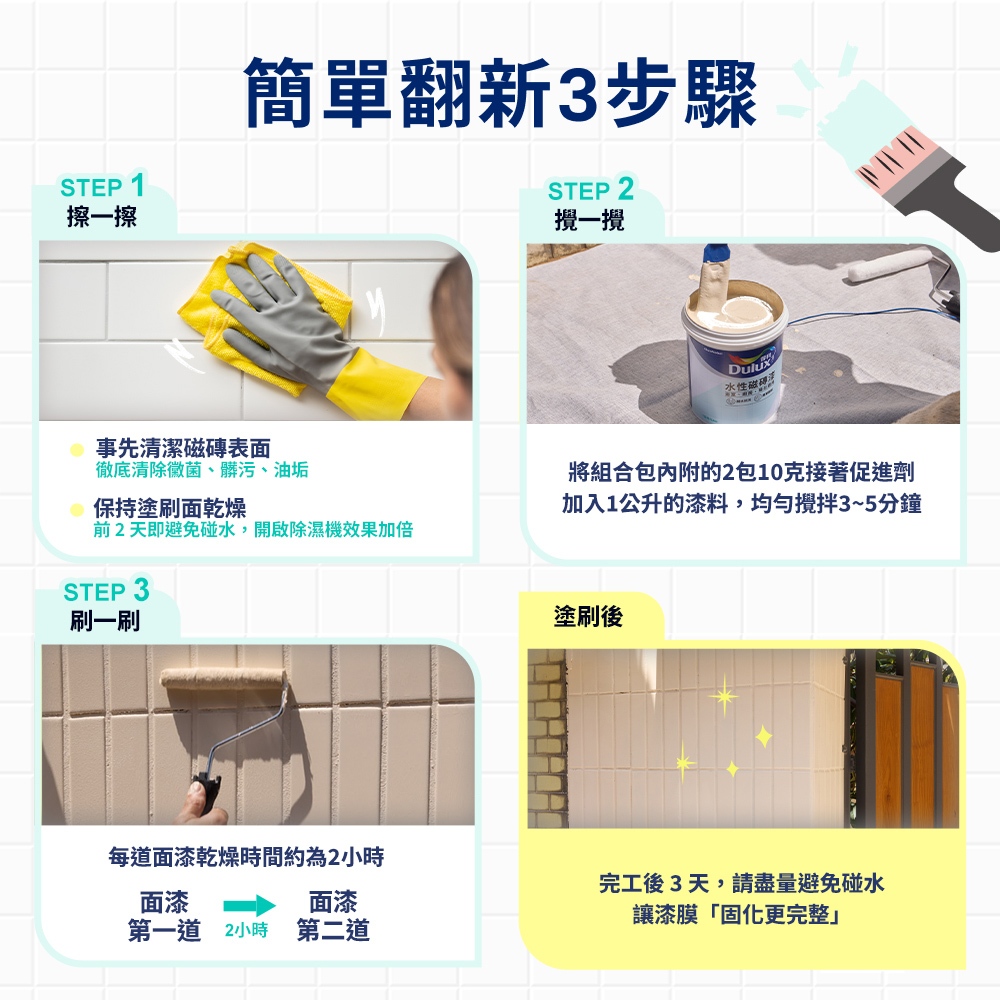 簡單翻新3步驟

STEP 1
擦一擦

事先清潔磁磚表面
徹底清除黴菌、髒污、油垢

保持塗刷面乾燥
前 2 天即避免碰水，開啟除濕機效果加倍

STEP 2
攪一攪

Dulux
水性磁磚漆

將組合包內附的2包10克接著促進劑
加入1公升的漆料，均勻攪拌3~5分鐘

STEP 3
刷一刷

每道面漆乾燥時間約為2小時

面漆
第一道
2小時
面漆
第二道

塗刷後

完工後 3 天，請盡量避免碰水
讓漆膜「固化更完整」