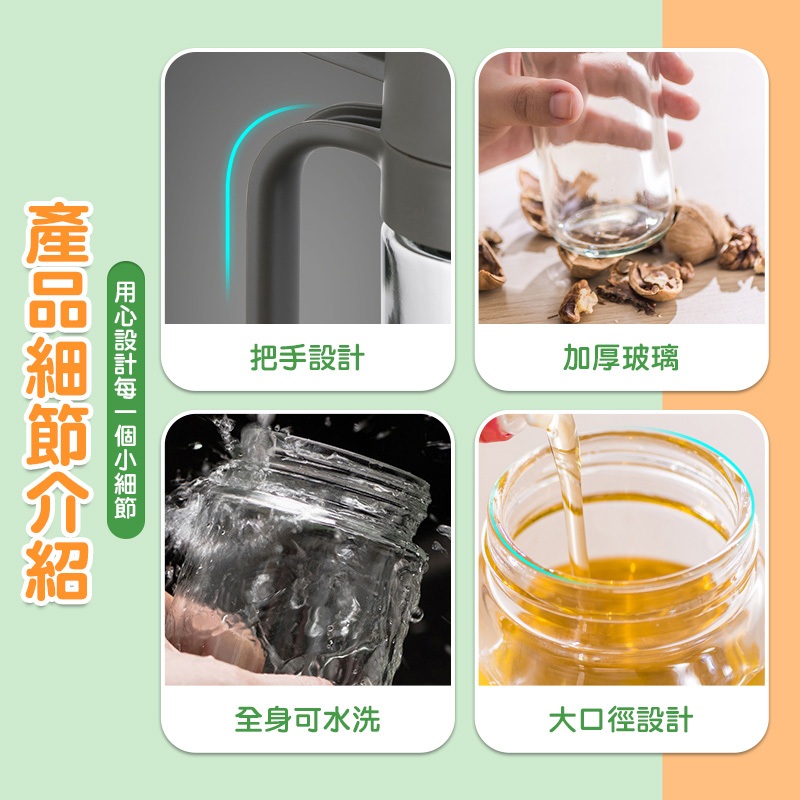 產品細節介紹

用心設計每一個小細節

把手設計

加厚玻璃

全身可水洗

大口徑設計