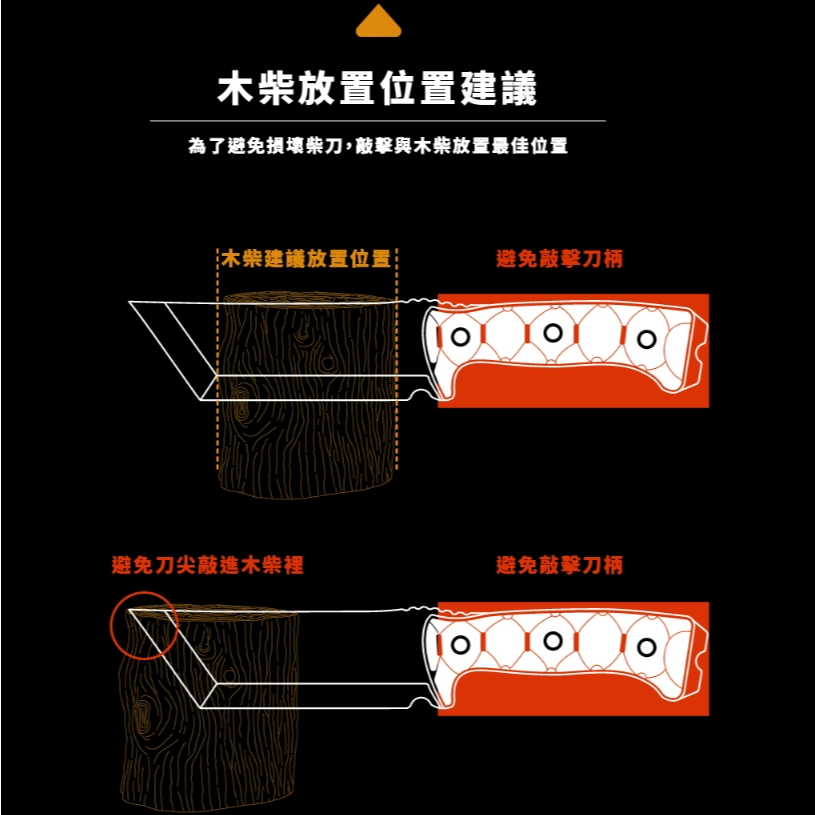 木柴放置位置建議

為了避免損壞柴刀，敲擊與木柴放置最佳位置

木柴建議放置位置

避免敲擊刀柄

避免刀尖敲進木柴裡

避免敲擊刀柄