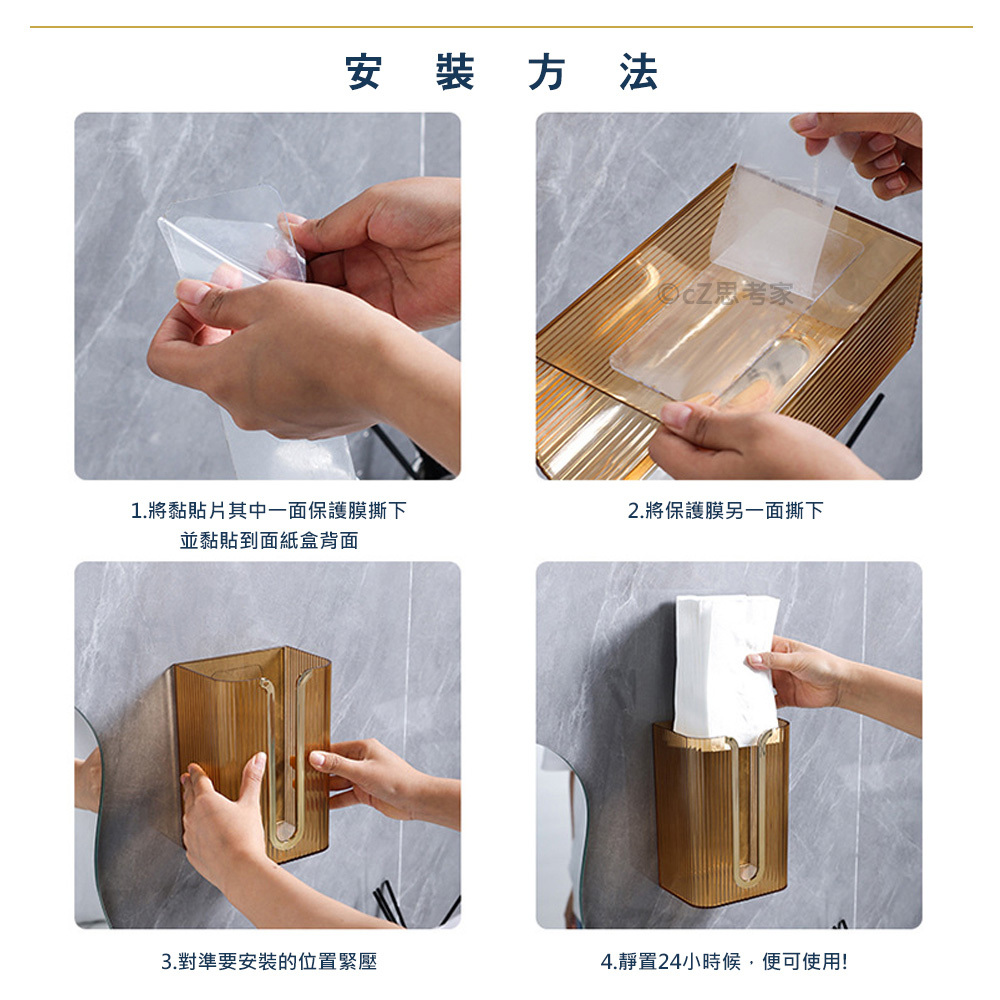 安 裝 方 法

©cZ思考家

1.將黏貼片其中一面保護膜撕下
並黏貼到面紙盒背面

2.將保護膜另一面撕下

3.對準要安裝的位置緊壓

4.靜置24小時候，便可使用!