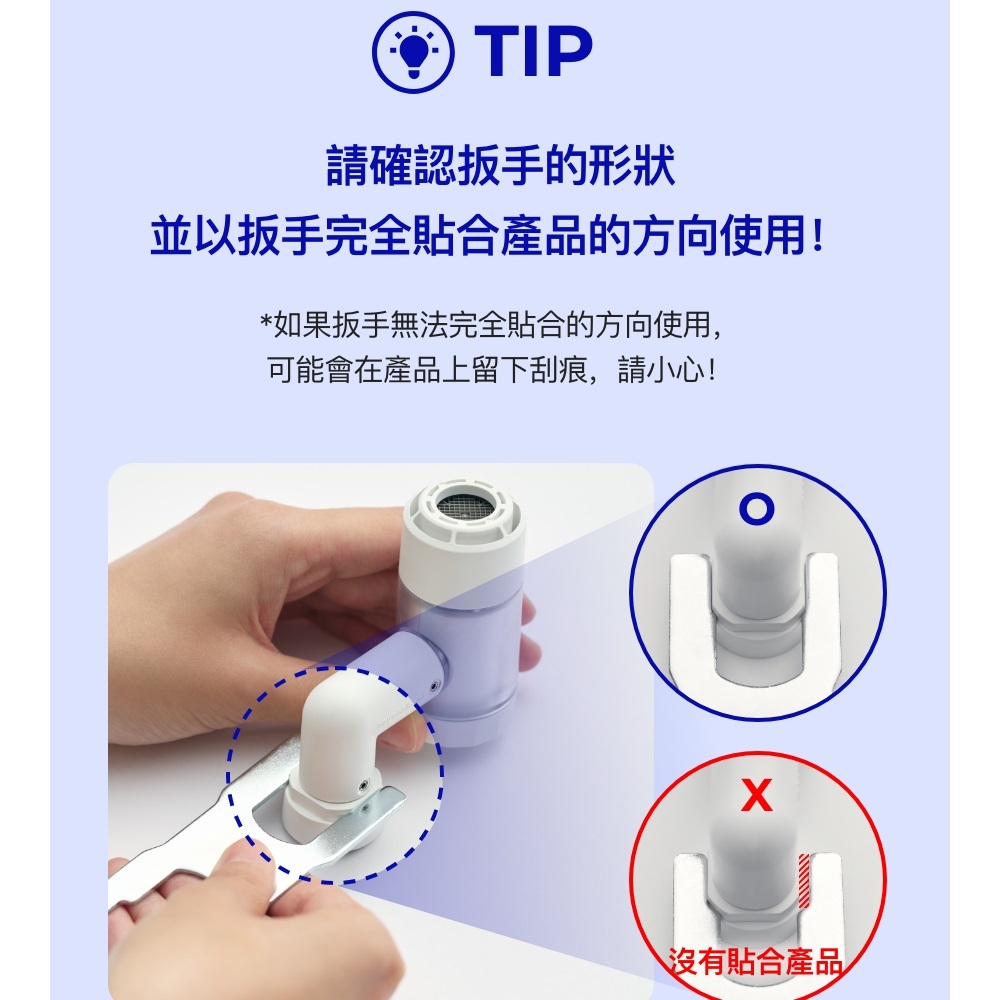 TIP

請確認扳手的形狀
並以扳手完全貼合產品的方向使用!

*如果扳手無法完全貼合的方向使用,
可能會在產品上留下刮痕,請小心!

O

X

沒有貼合產品