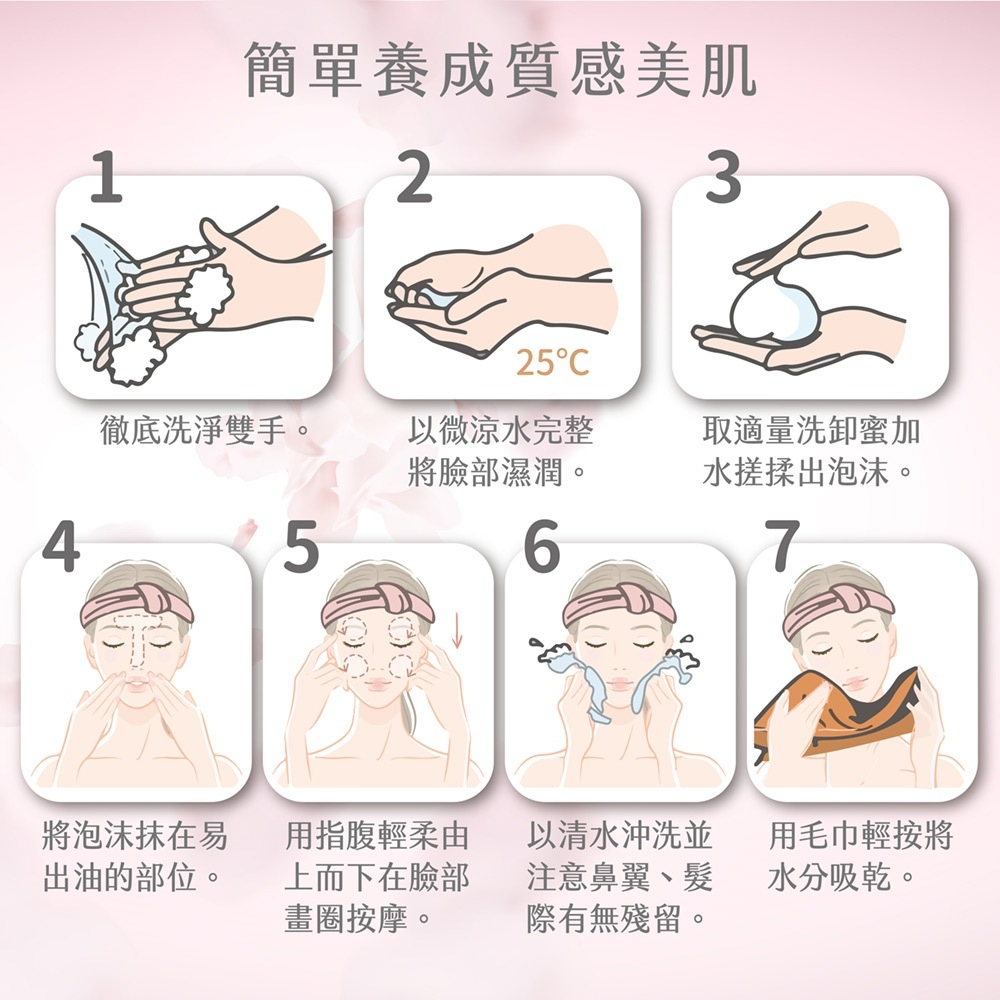 簡單養成質感美肌

1
徹底洗淨雙手。

2
25°C
以微涼水完整將臉部濕潤。

3
取適量洗卸蜜加水搓揉出泡沫。

4
將泡沫抹在易出油的部位。

5
用指腹輕柔由上而下在臉部畫圈按摩。

6
以清水沖洗並注意鼻翼、髮際有無殘留。

7
用毛巾輕按將水分吸乾。