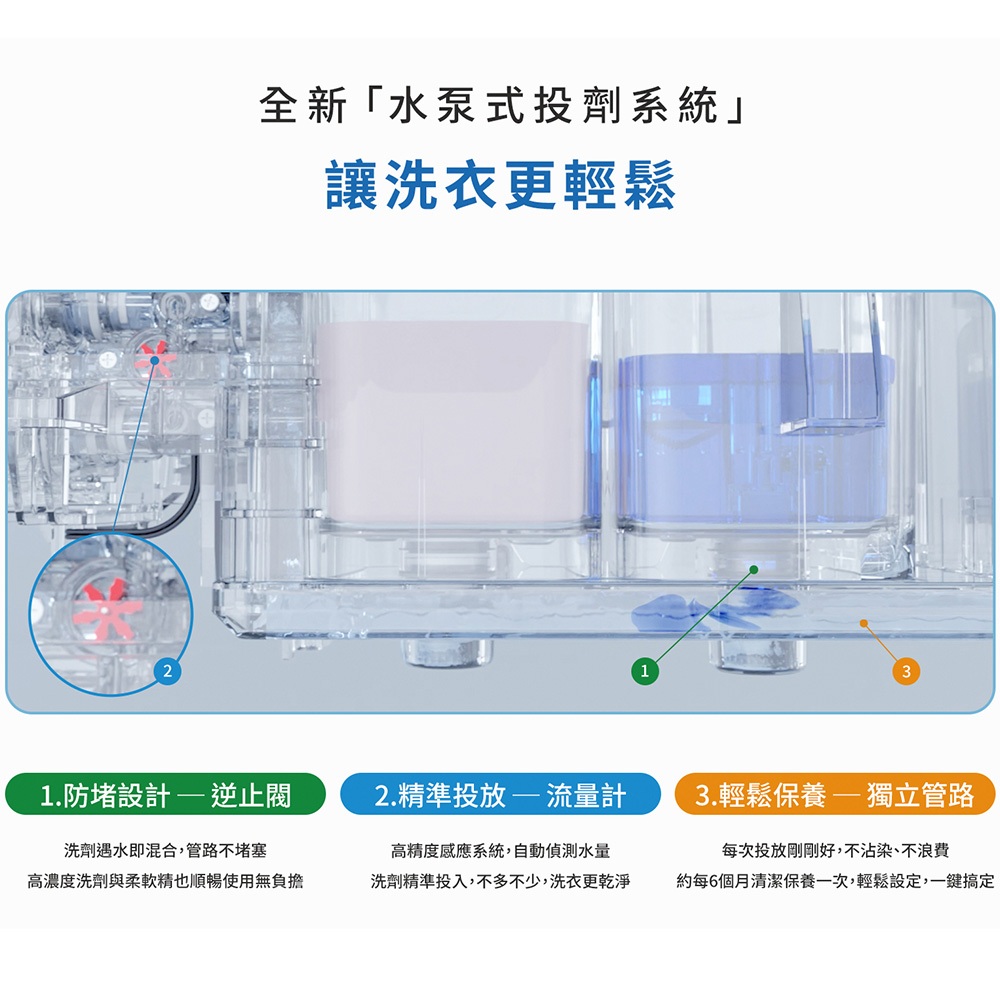 全新「水泵式投劑系統」

讓洗衣更輕鬆

2

1

3

1.防堵設計 — 逆止閥

洗劑遇水即混合，管路不堵塞
高濃度洗劑與柔軟精也順暢使用無負擔

2.精準投放 — 流量計

高精度感應系統，自動偵測水量
洗劑精準投入，不多不少，洗衣更乾淨

3.輕鬆保養 — 獨立管路

每次投放剛剛好，不沾染、不浪費
約每6個月清潔保養一次，輕鬆設定，一鍵搞定