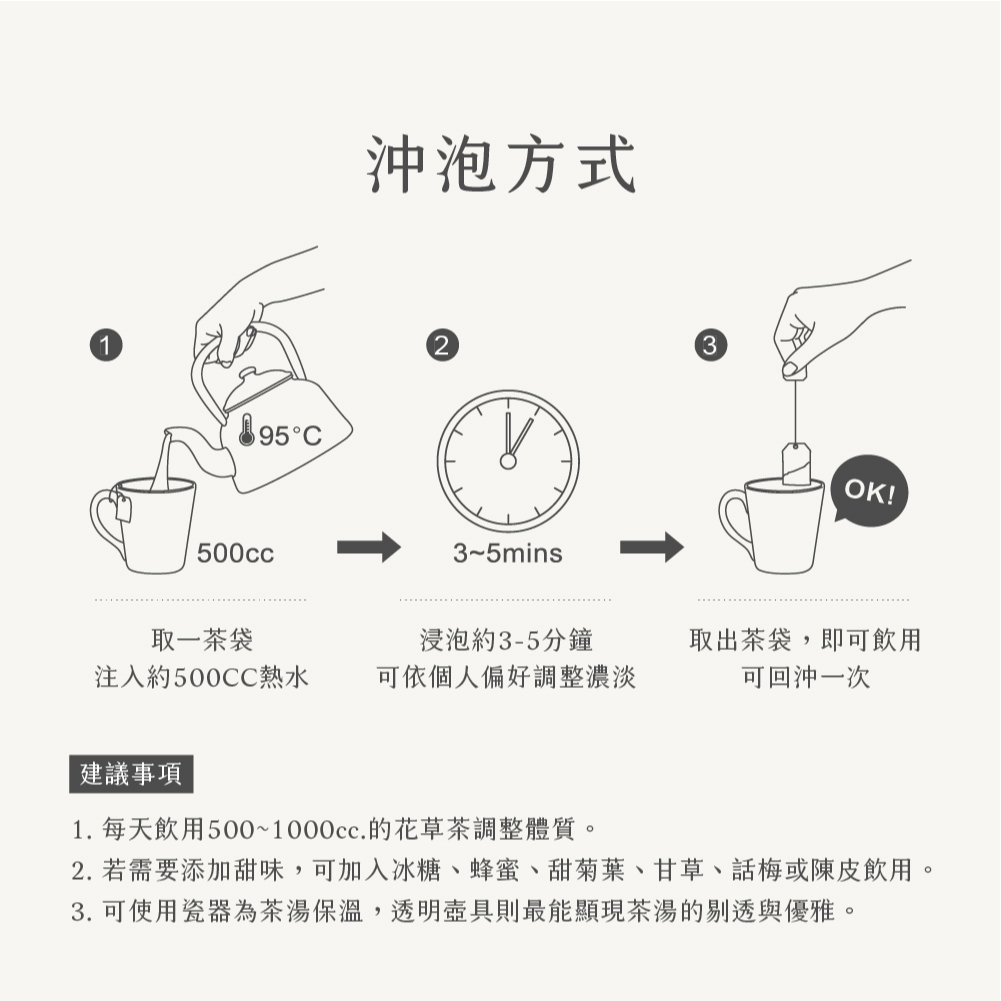 沖泡方式

1

95°C

500cc

取一茶袋
注入約500CC熱水

2

3~5mins

浸泡約3-5分鐘
可依個人偏好調整濃淡

3

OK!

取出茶袋，即可飲用
可回沖一次

建議事項

1. 每天飲用500~1000cc.的花草茶調整體質。
2. 若需要添加甜味，可加入冰糖、蜂蜜、甜菊葉、甘草、話梅或陳皮飲用。
3. 可使用瓷器為茶湯保溫，透明壺具則最能顯現茶湯的剔透與優雅。