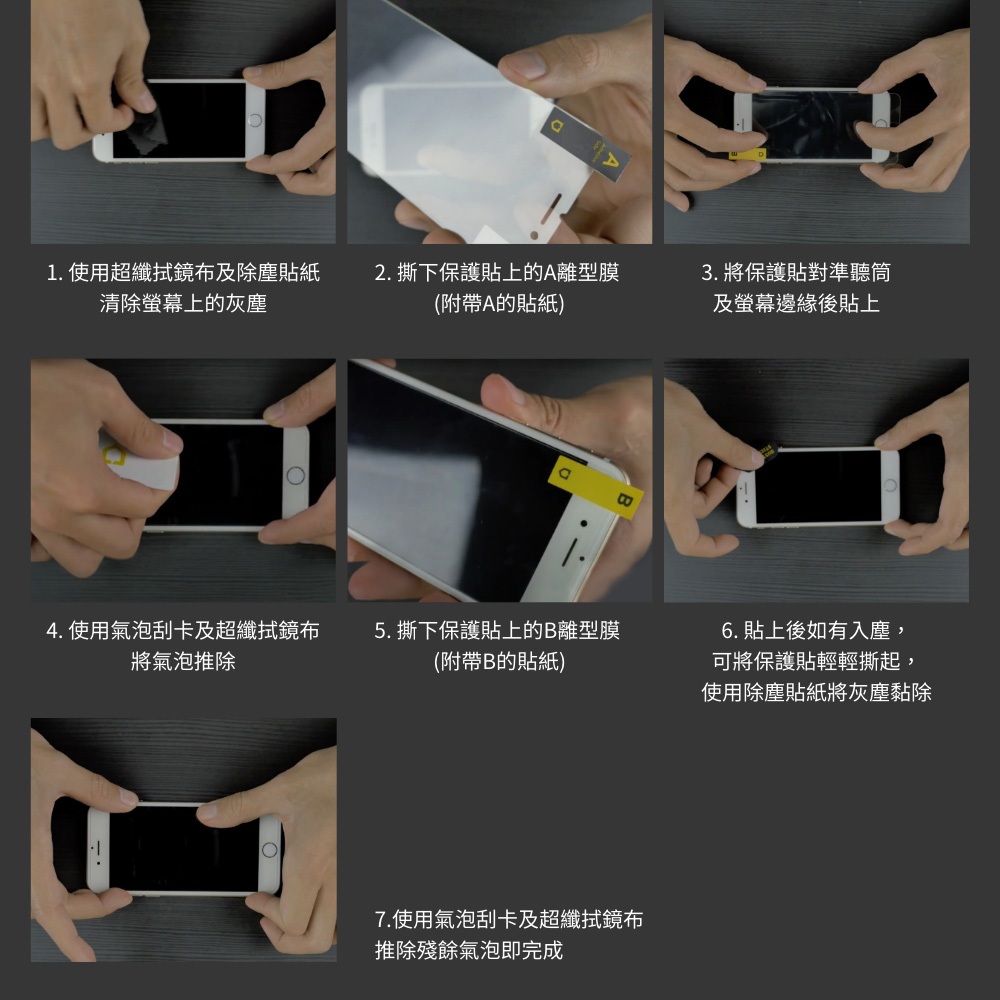 A

1. 使用超纖拭鏡布及除塵貼紙
清除螢幕上的灰塵

2. 撕下保護貼上的A離型膜
(附帶A的貼紙)

3. 將保護貼對準聽筒
及螢幕邊緣後貼上

B

4. 使用氣泡刮卡及超纖拭鏡布
將氣泡推除

5. 撕下保護貼上的B離型膜
(附帶B的貼紙)

6. 貼上後如有入塵，
可將保護貼輕輕撕起，
使用除塵貼紙將灰塵黏除

7.使用氣泡刮卡及超纖拭鏡布
推除殘餘氣泡即完成