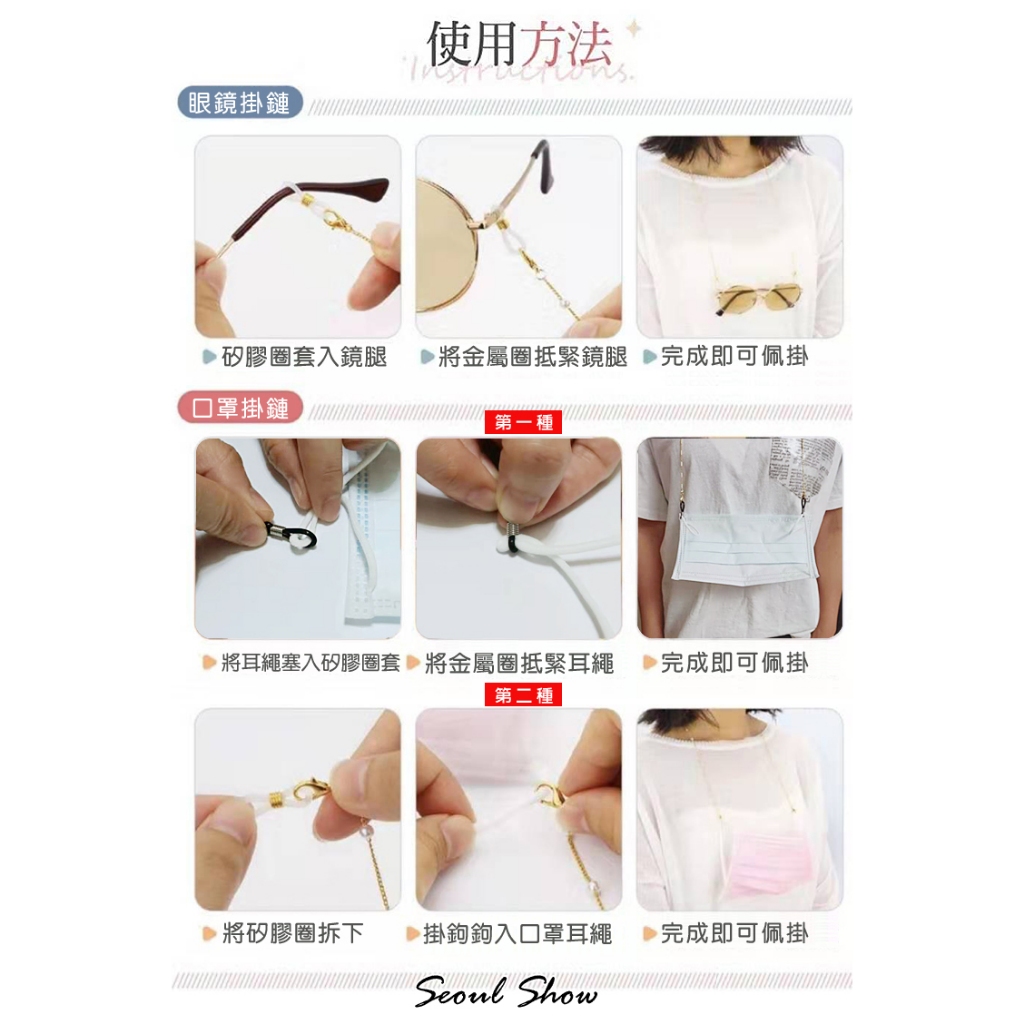 使用方法
instructions.

眼鏡掛鏈

矽膠圈套入鏡腿
將金屬圈抵緊鏡腿
完成即可佩掛

口罩掛鏈

第一種

將耳繩塞入矽膠圈套
將金屬圈抵緊耳繩
完成即可佩掛

第二種

將矽膠圈拆下
掛鉤鉤入口罩耳繩
完成即可佩掛

Seoul Show