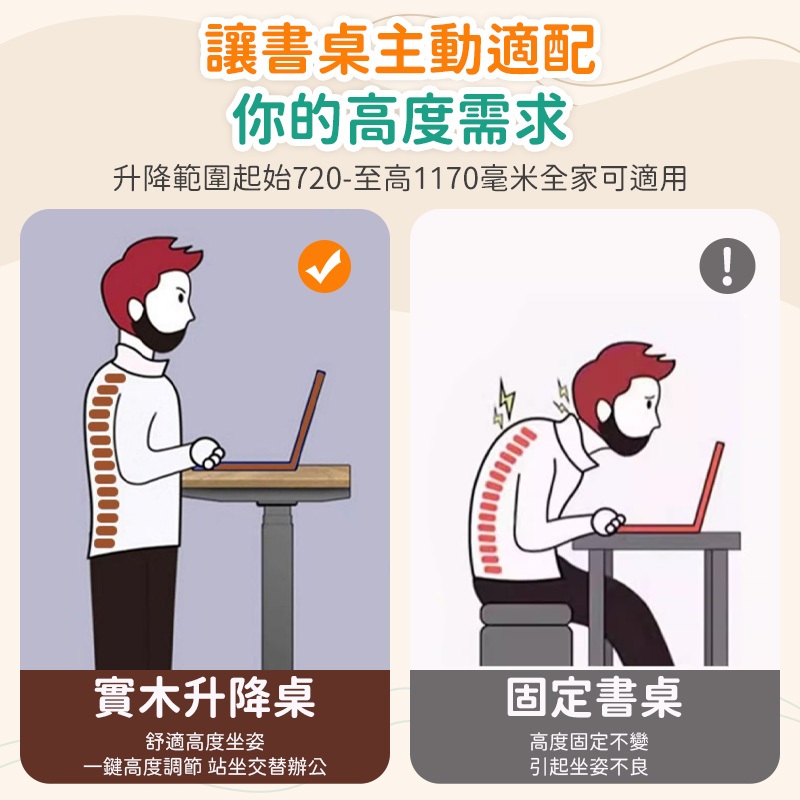 讓書桌主動適配
你的高度需求
升降範圍起始720-至高1170毫米全家可適用

實木升降桌
舒適高度坐姿
一鍵高度調節 站坐交替辦公

固定書桌
高度固定不變
引起坐姿不良