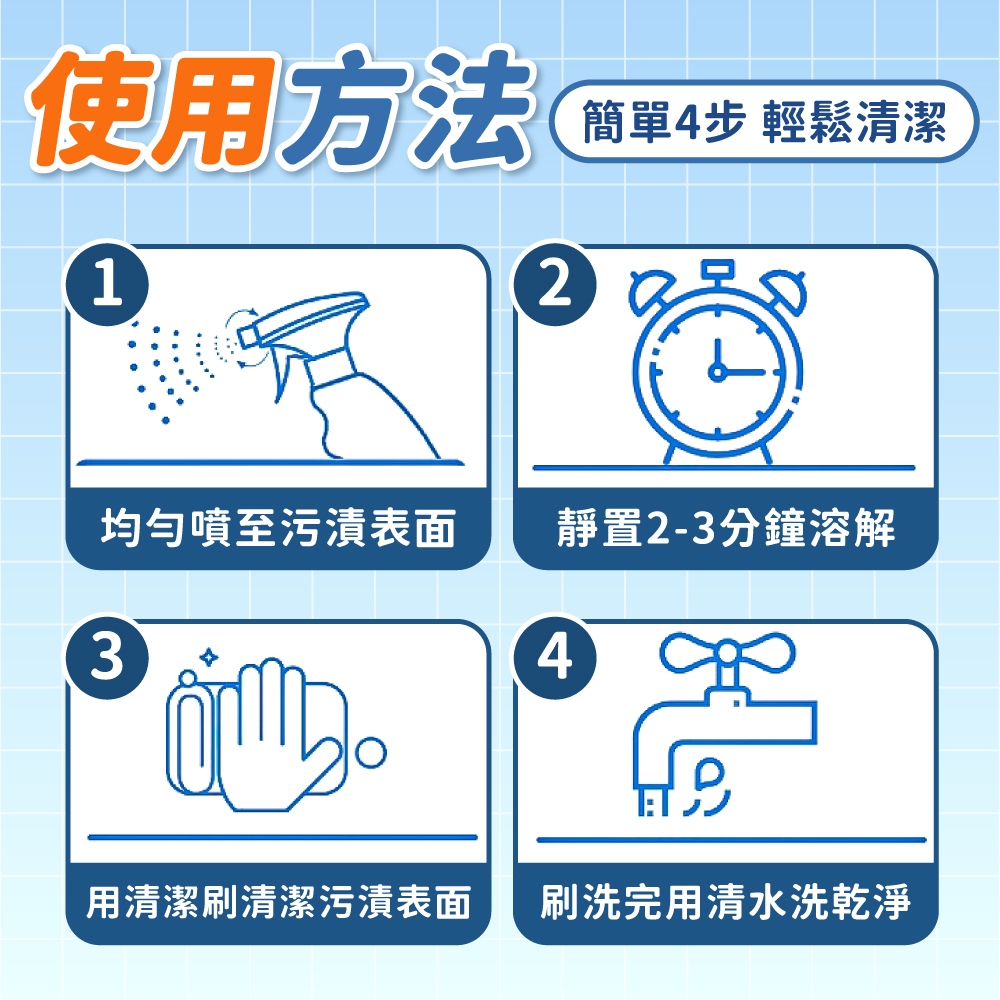 使用方法

簡單4步 輕鬆清潔

1

均勻噴至污漬表面

2

靜置2-3分鐘溶解

3

用清潔刷清潔污漬表面

4

刷洗完用清水洗乾淨