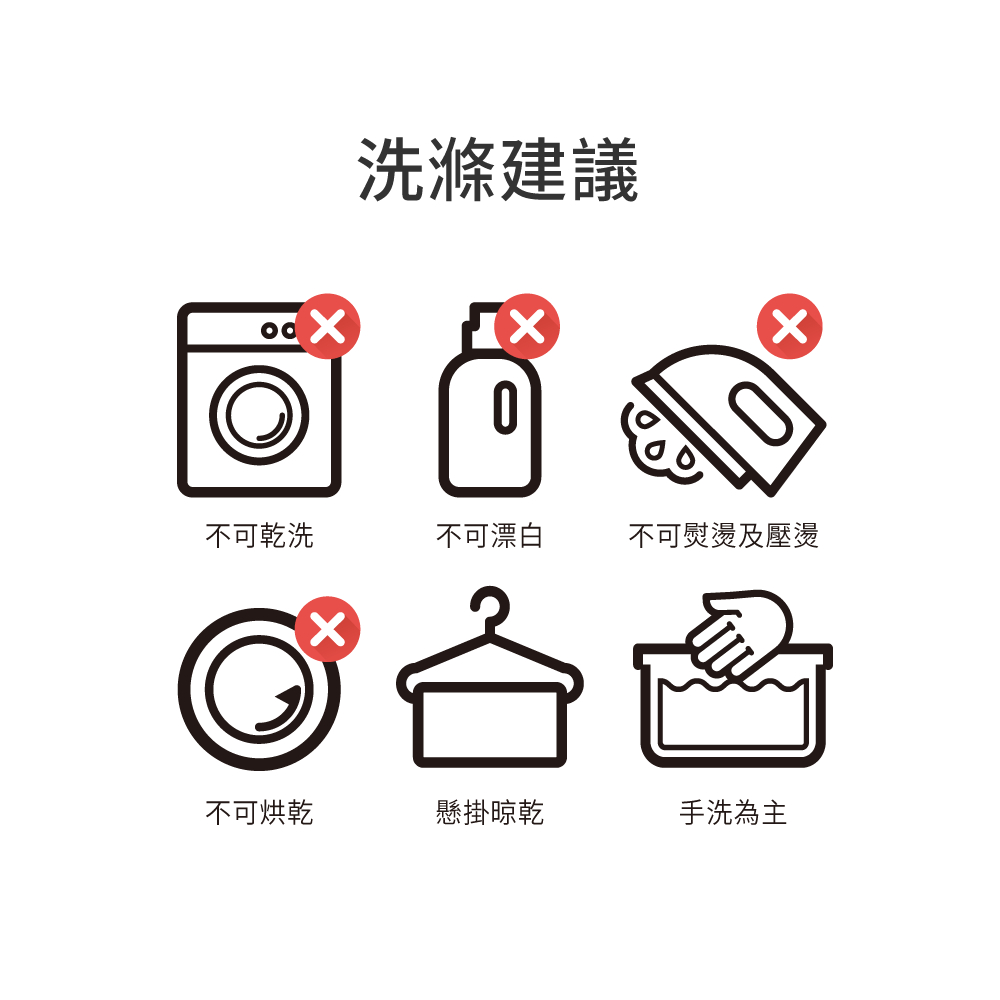 洗滌建議

不可乾洗

不可漂白

不可熨燙及壓燙

不可烘乾

懸掛晾乾

手洗為主