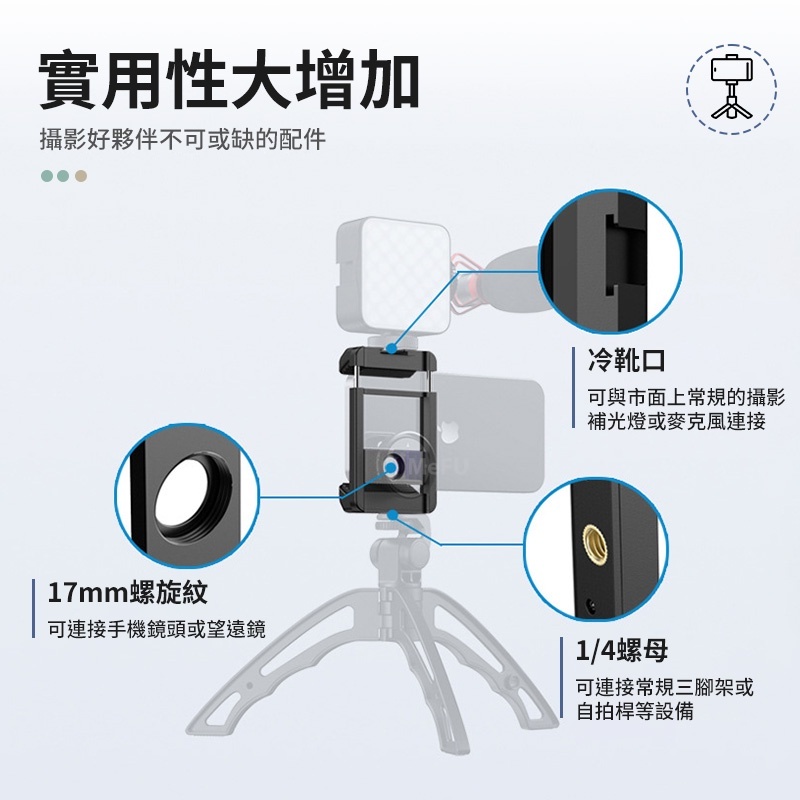 實用性大增加

攝影好夥伴不可或缺的配件

冷靴口

可與市面上常規的攝影補光燈或麥克風連接

MeFU

17mm螺旋紋

可連接手機鏡頭或望遠鏡

1/4螺母

可連接常規三腳架或自拍桿等設備