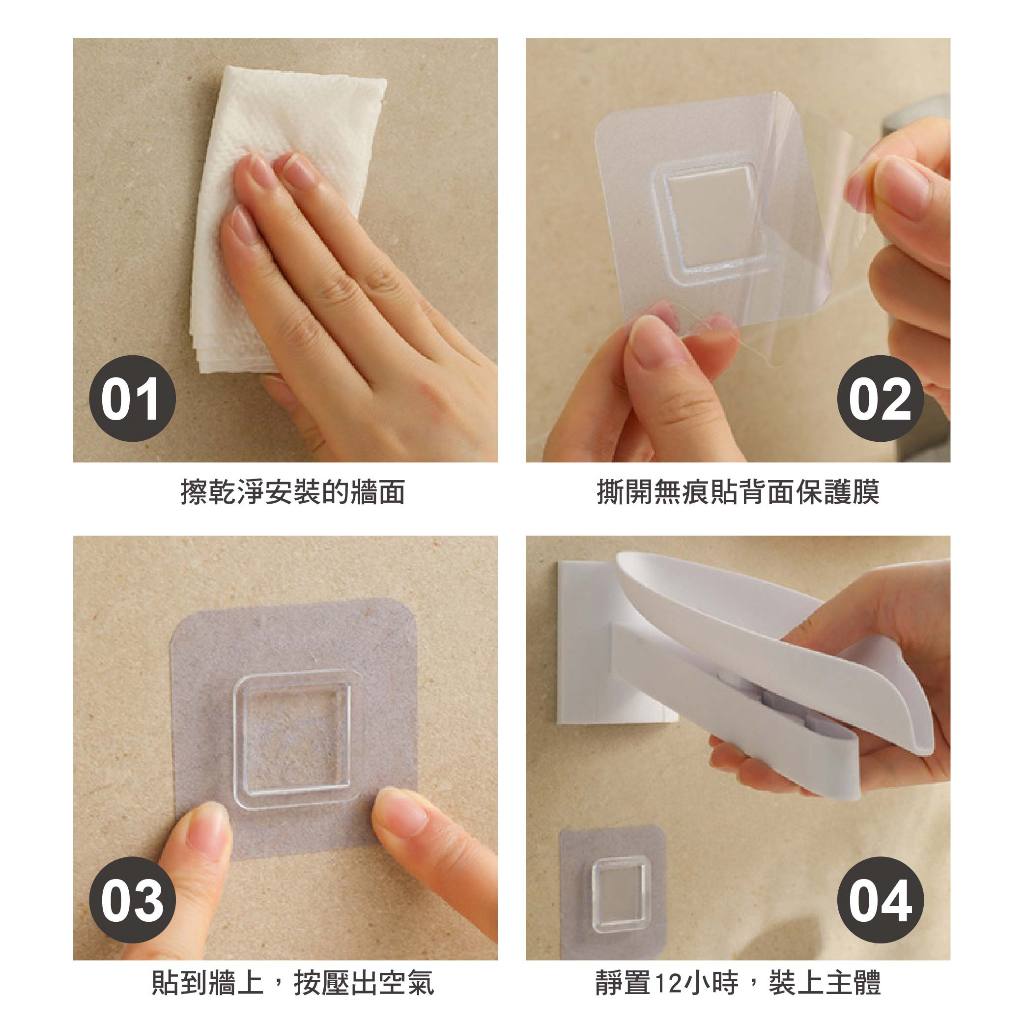 01

擦乾淨安裝的牆面

02

撕開無痕貼背面保護膜

03

貼到牆上，按壓出空氣

04

靜置12小時，裝上主體