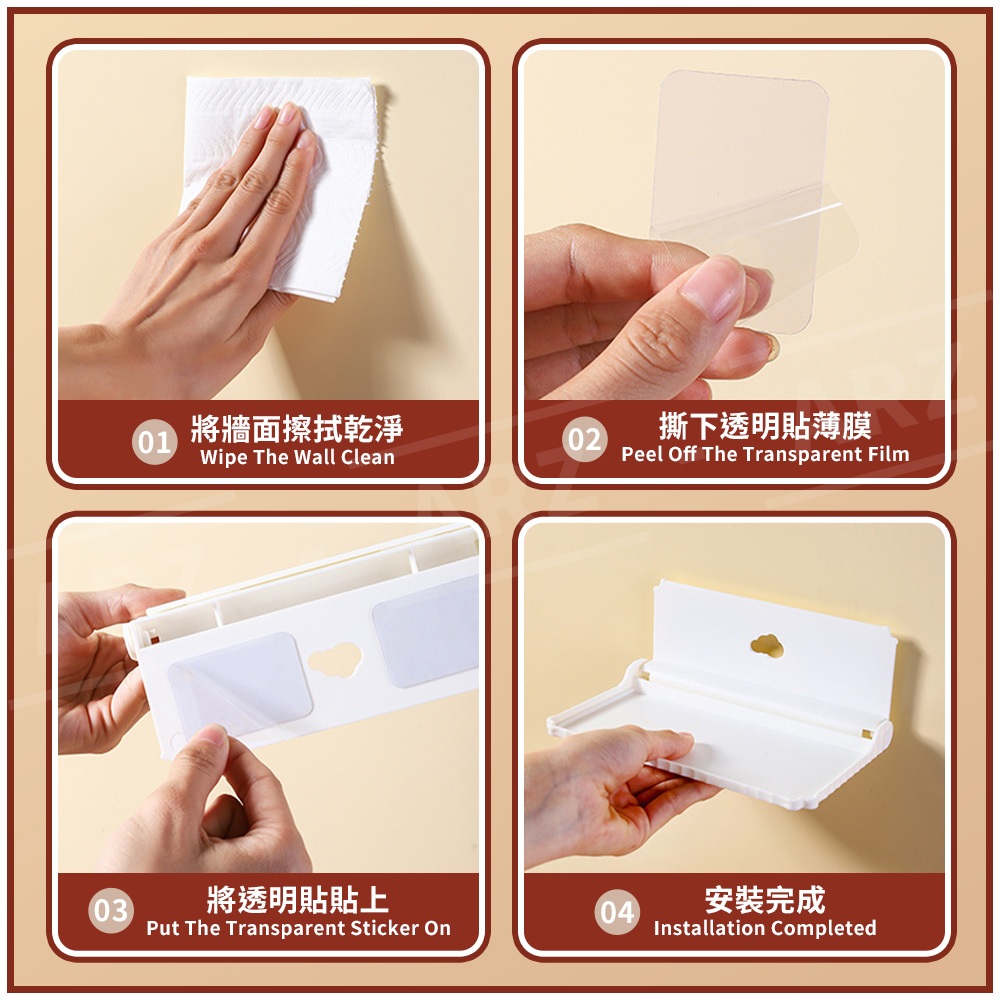 01 將牆面擦拭乾淨
Wipe The Wall Clean

02 撕下透明貼薄膜
Peel Off The Transparent Film

03 將透明貼貼上
Put The Transparent Sticker On

04 安裝完成
Installation Completed

ARZ