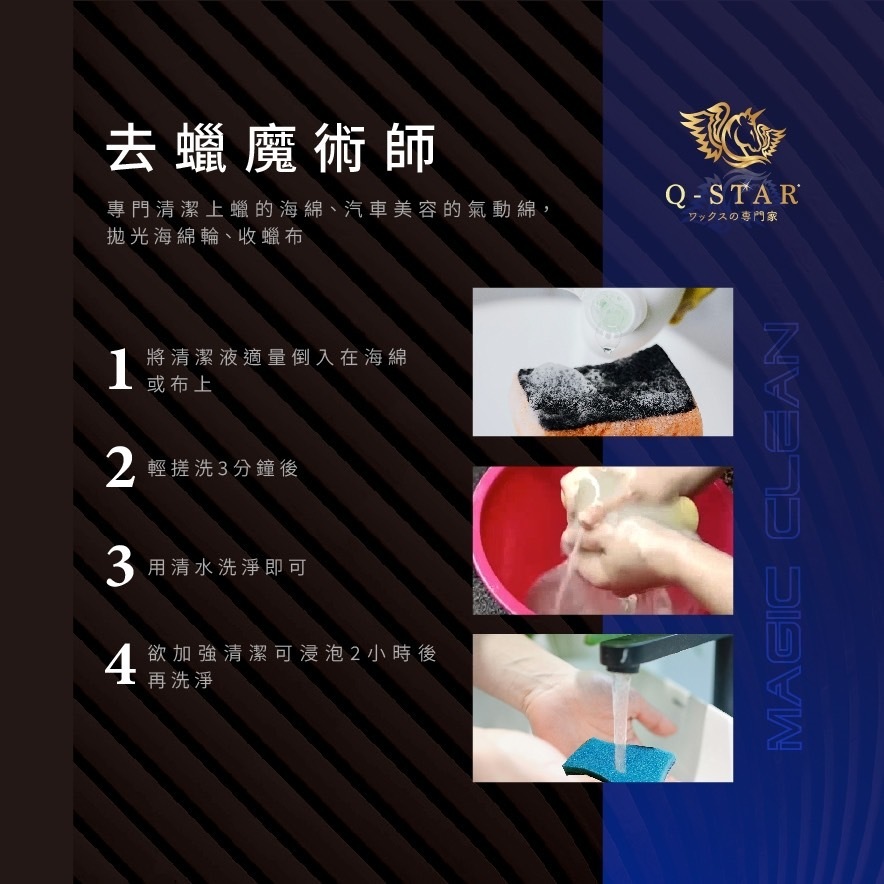 去蠟魔術師

專門清潔上蠟的海綿、汽車美容的氣動綿，拋光海綿輪、收蠟布

Q-STAR
ワックスの専門家

1 將清潔液適量倒入在海綿或布上

2 輕搓洗3分鐘後

3 用清水洗淨即可

4 欲加強清潔可浸泡2小時後再洗淨

MAGIC CLEAN