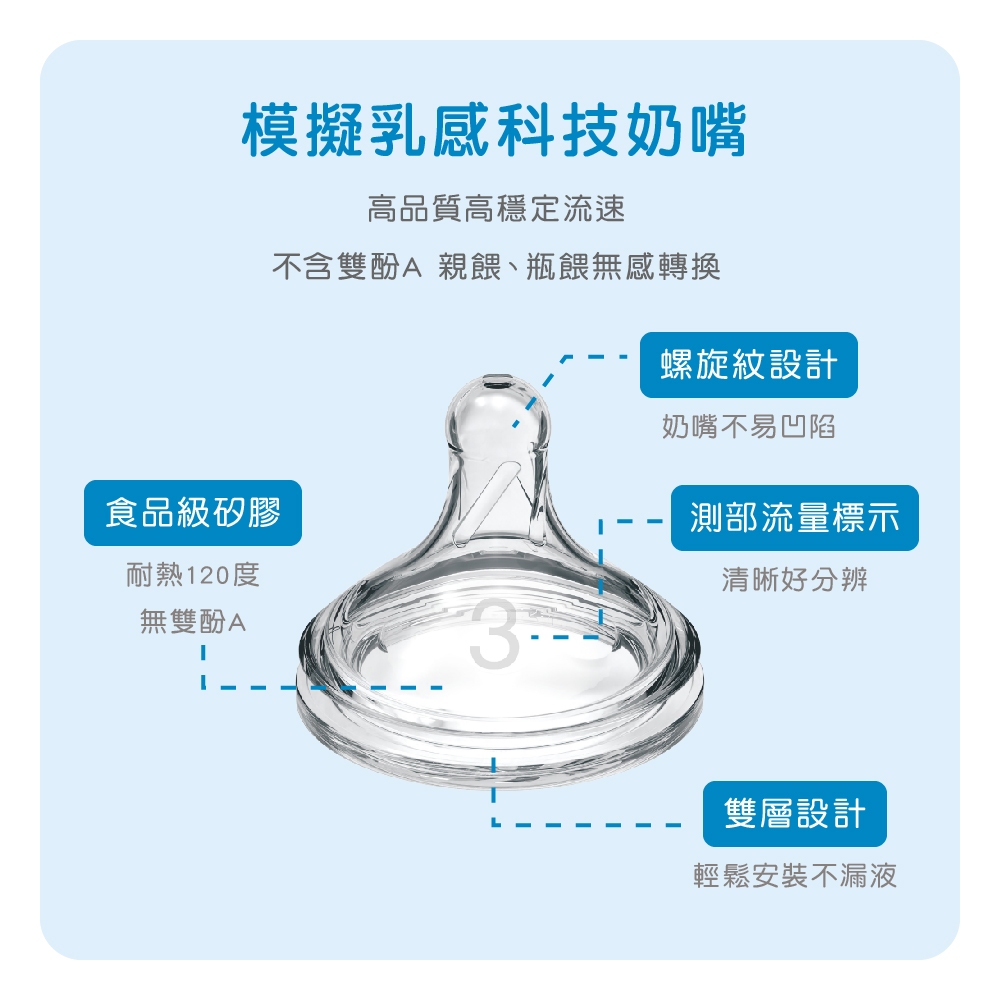 模擬乳感科技奶嘴

高品質高穩定流速

不含雙酚A 親餵、瓶餵無感轉換

螺旋紋設計

奶嘴不易凹陷

食品級矽膠

耐熱120度

無雙酚A

測部流量標示

清晰好分辨

3

雙層設計

輕鬆安裝不漏液