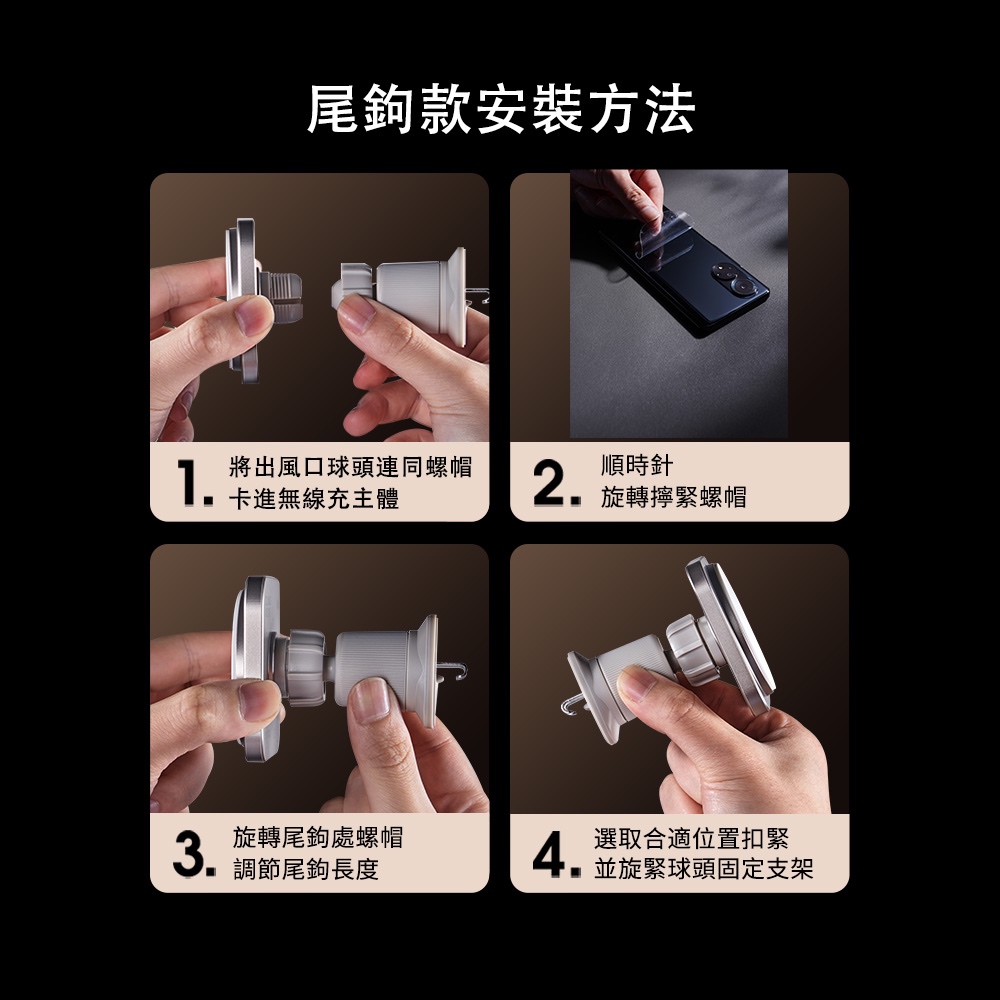 尾鉤款安裝方法

1. 將出風口球頭連同螺帽卡進無線充主體

2. 順時針旋轉擰緊螺帽

3. 旋轉尾鉤處螺帽調節尾鉤長度

4. 選取合適位置扣緊並旋緊球頭固定支架