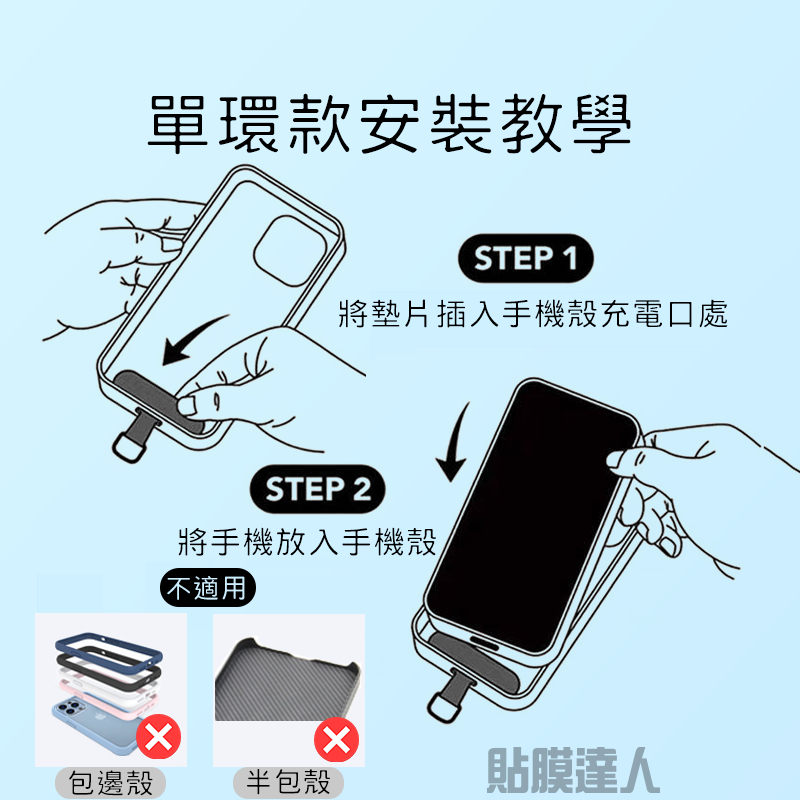 單環款安裝教學

STEP 1
將墊片插入手機殼充電口處

STEP 2
將手機放入手機殼

不適用

包邊殼

半包殼

貼膜達人