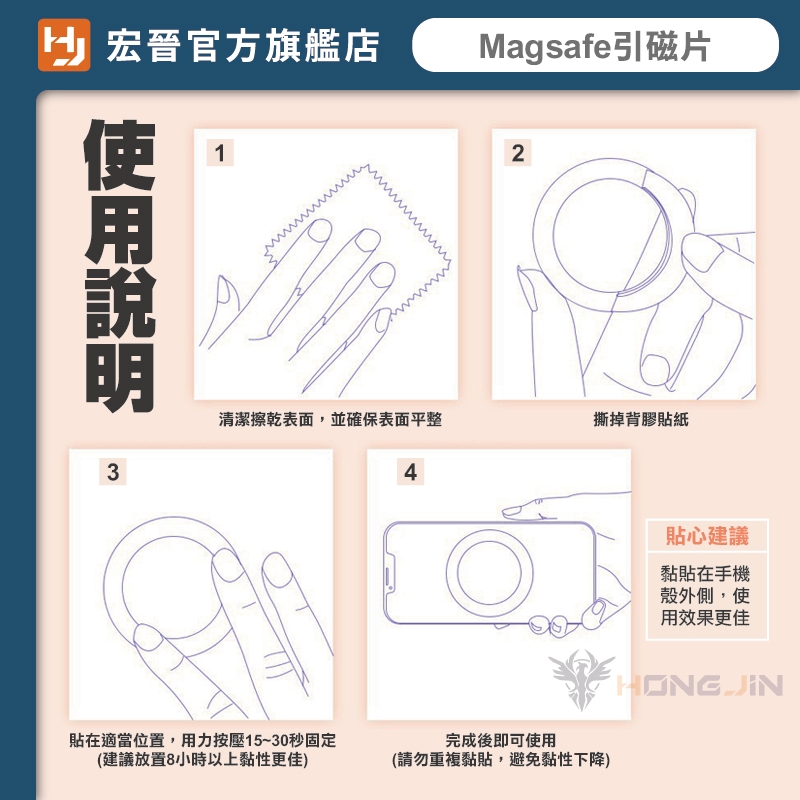 宏晉官方旗艦店

Magsafe引磁片

使用說明

1

清潔擦乾表面，並確保表面平整

2

撕掉背膠貼紙

3

貼在適當位置，用力按壓15~30秒固定
(建議放置8小時以上黏性更佳)

4

完成後即可使用
(請勿重複黏貼，避免黏性下降)

貼心建議

黏貼在手機殼外側，使用效果更佳

HONGJIN