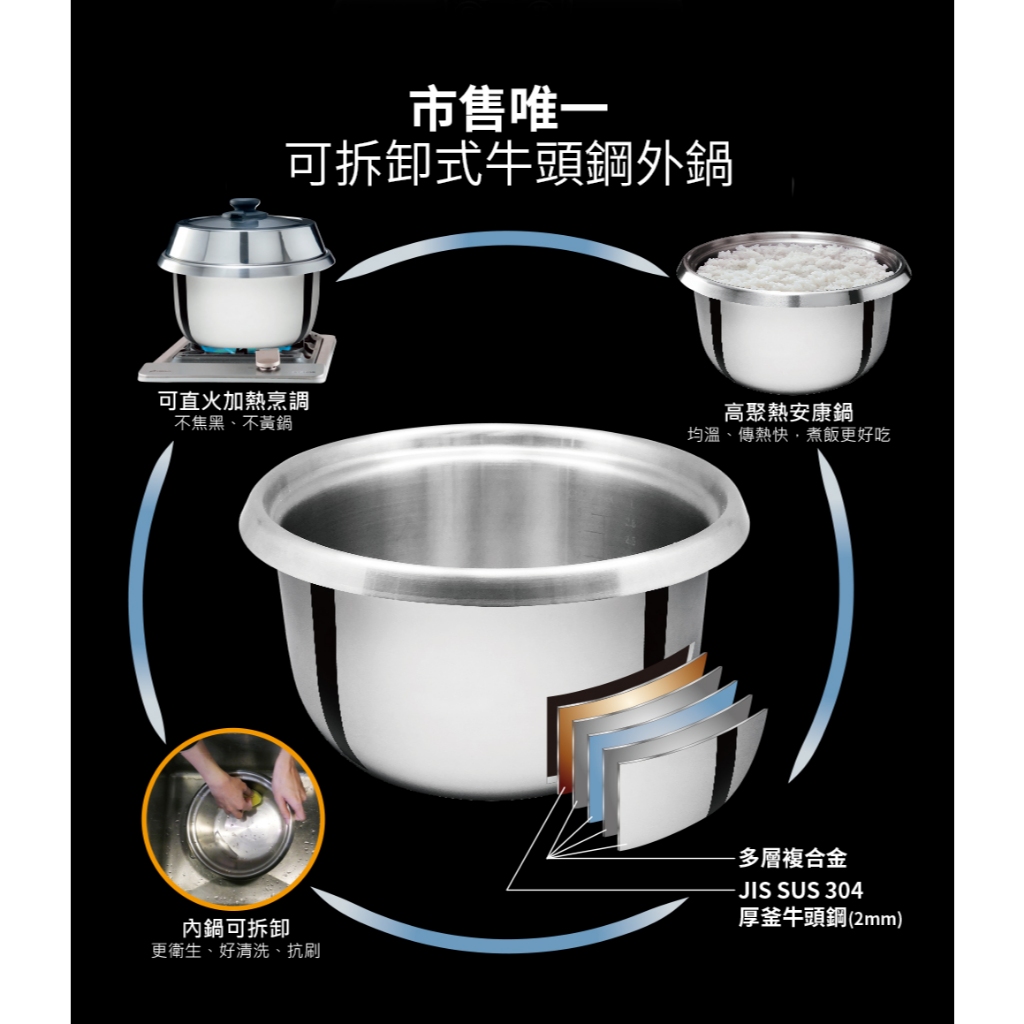 市售唯一
可拆卸式牛頭鋼外鍋

可直火加熱烹調
不焦黑、不黃鍋

高聚熱安康鍋
均溫、傳熱快，煮飯更好吃

內鍋可拆卸
更衛生、好清洗、抗刷

多層複合金

JIS SUS 304
厚釜牛頭鋼(2mm)