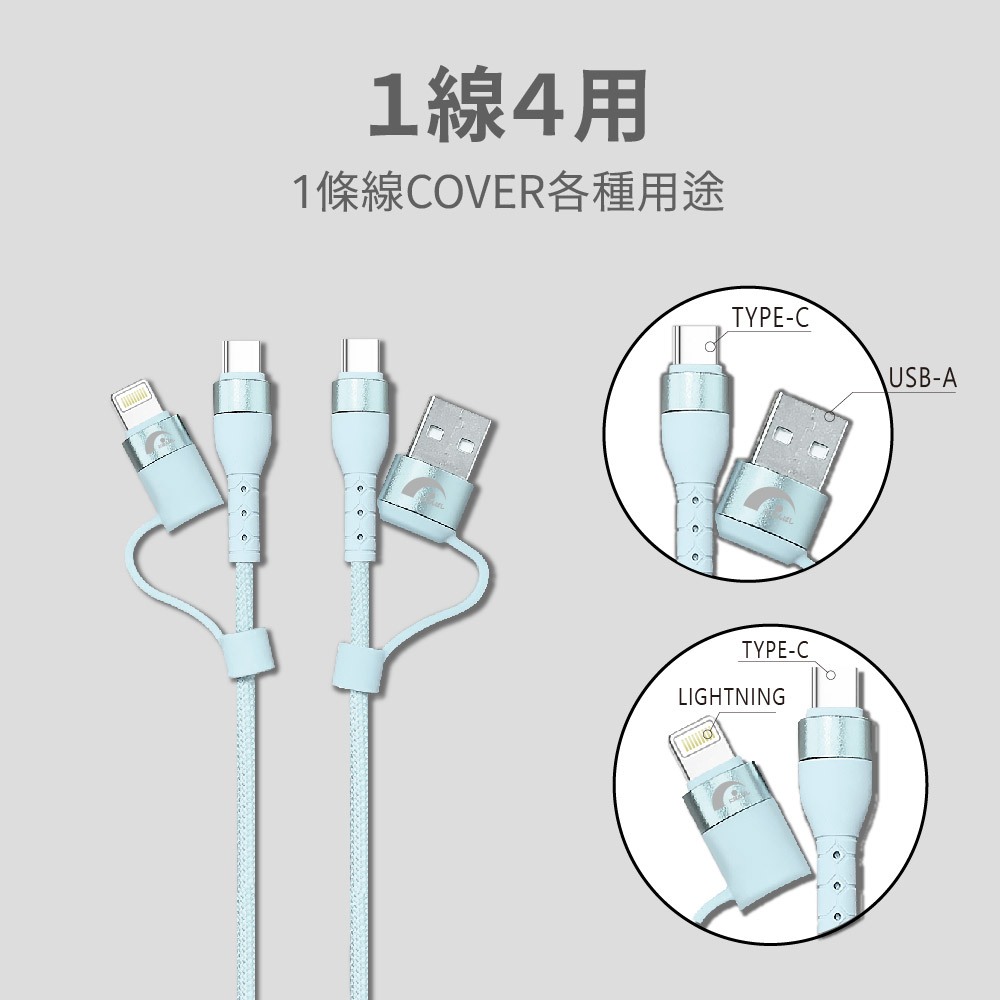 1線4用

1條線COVER各種用途

TYPE-C

USB-A

TYPE-C

LIGHTNING