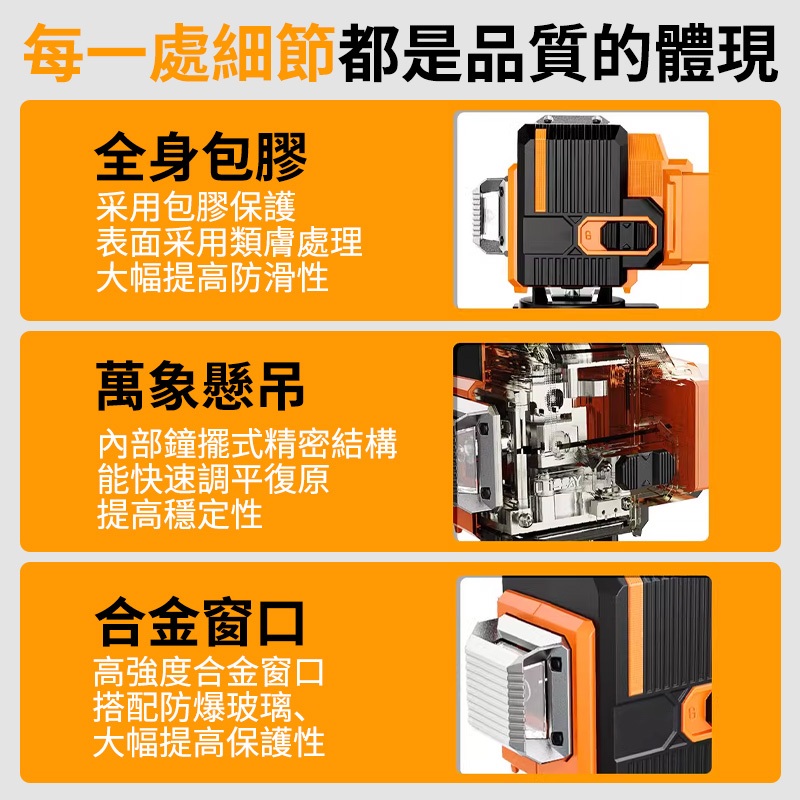 每一處細節都是品質的體現

全身包膠
采用包膠保護
表面采用類膚處理
大幅提高防滑性

萬象懸吊
內部鐘擺式精密結構
能快速調平復原
提高穩定性

合金窗口
高強度合金窗口
搭配防爆玻璃、
大幅提高保護性