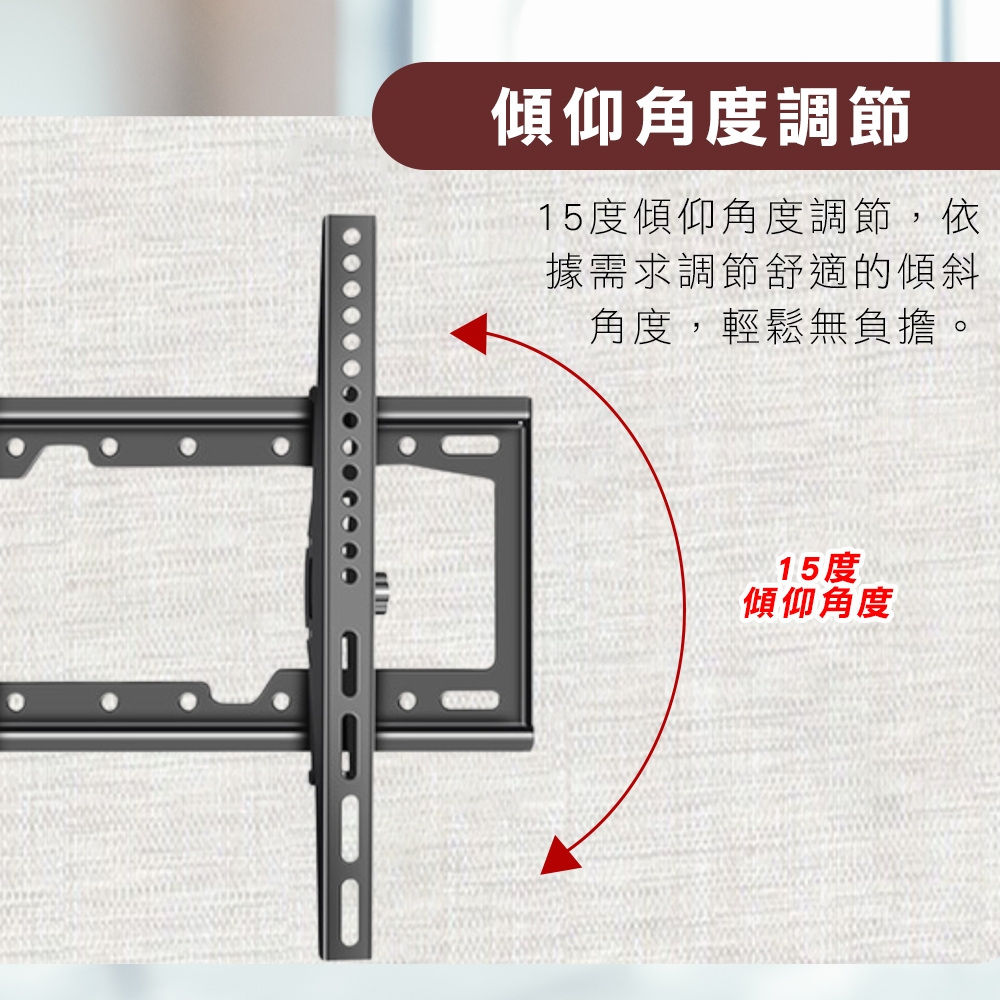 傾仰角度調節

15度傾仰角度調節，依據需求調節舒適的傾斜角度，輕鬆無負擔。

15度
傾仰角度