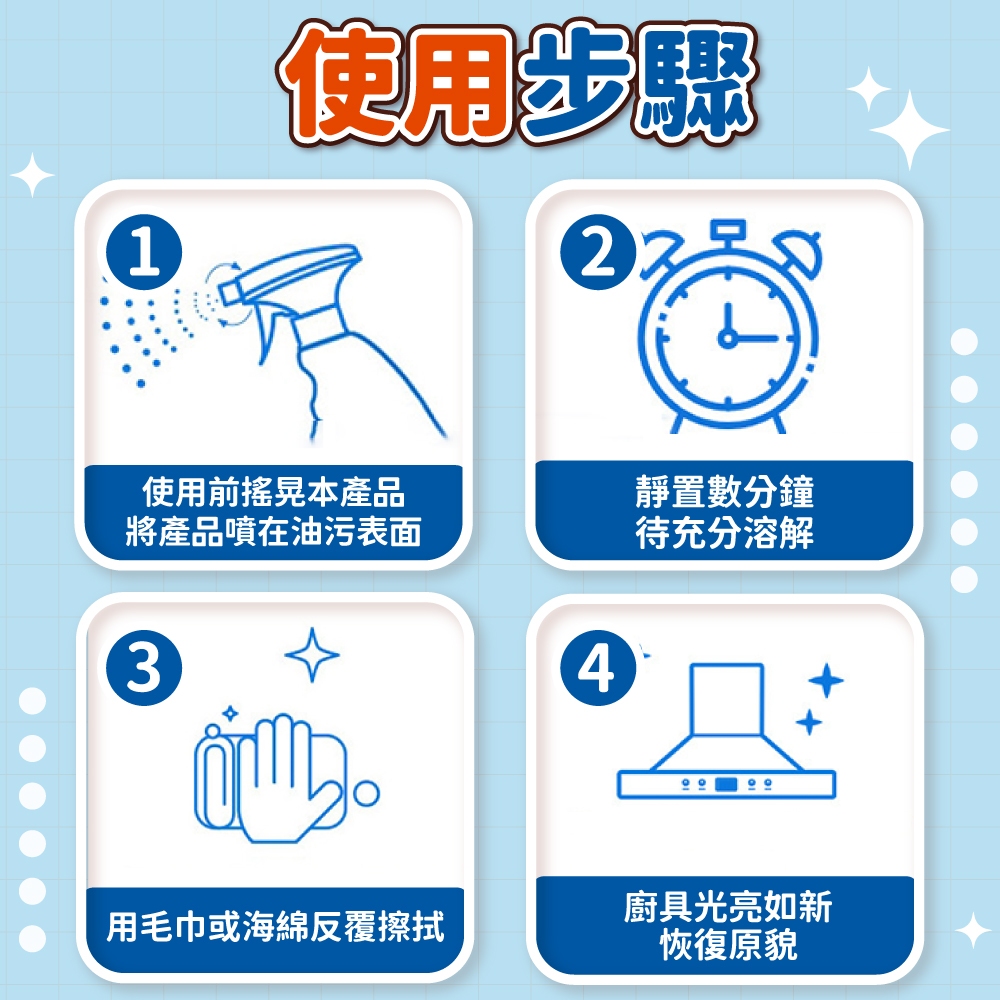 使用步驟

1
使用前搖晃本產品
將產品噴在油污表面

2
靜置數分鐘
待充分溶解

3
用毛巾或海綿反覆擦拭

4
廚具光亮如新
恢復原貌