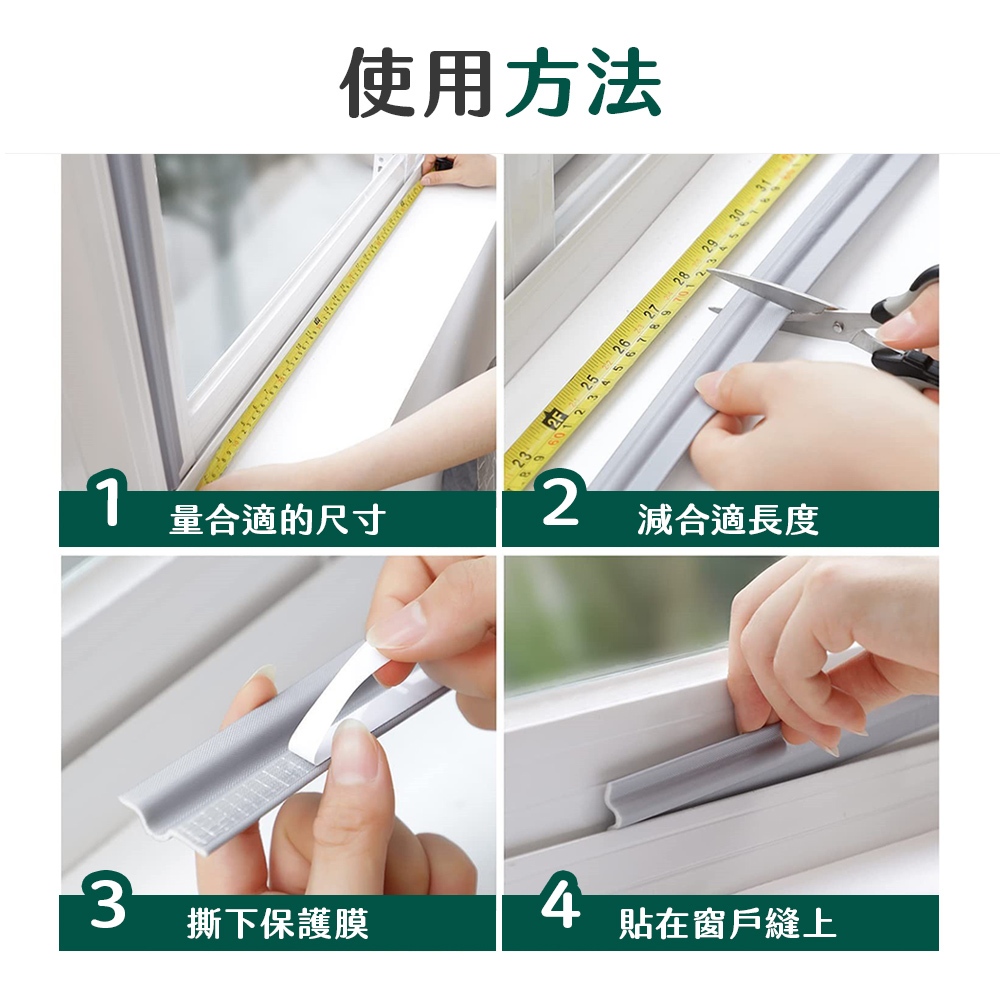 使用方法

1 量合適的尺寸

2 減合適長度

3 撕下保護膜

4 貼在窗戶縫上