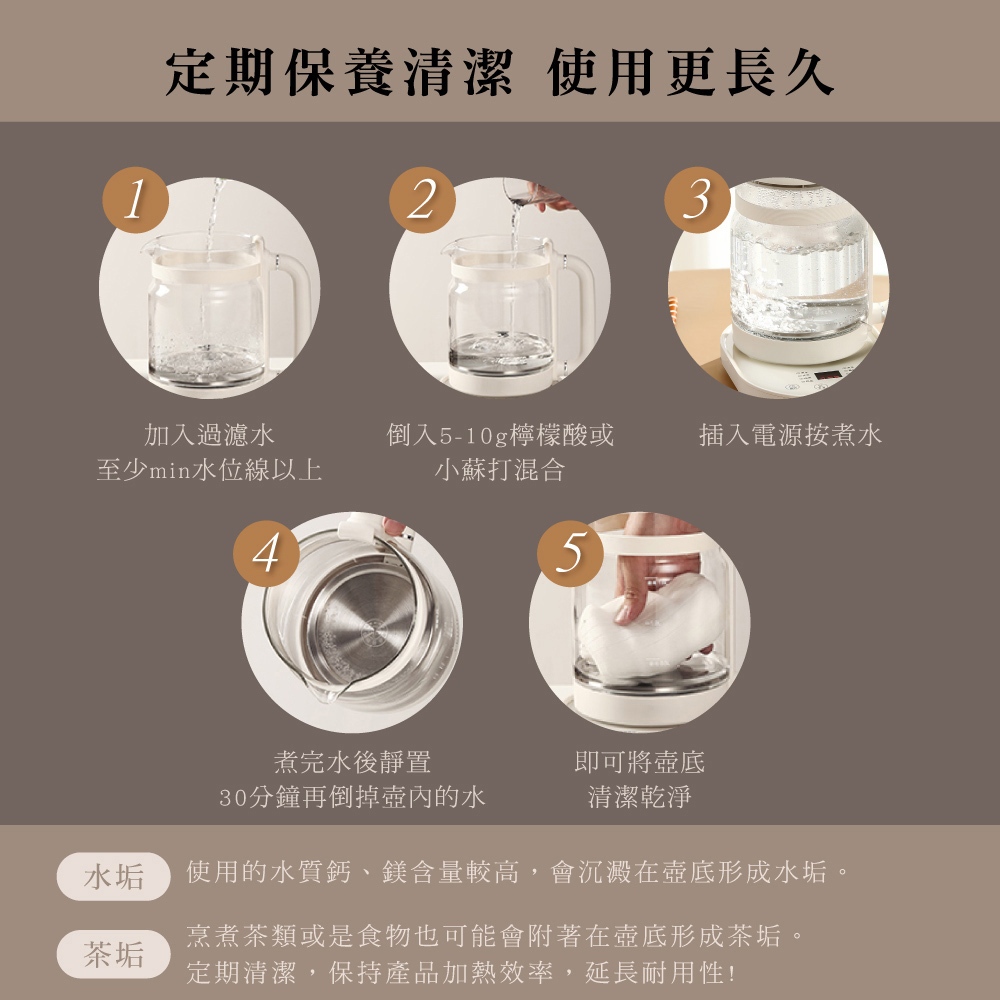 定期保養清潔 使用更長久

1
加入過濾水
至少min水位線以上

2
倒入5-10g檸檬酸或
小蘇打混合

3
插入電源按煮水

4
煮完水後靜置
30分鐘再倒掉壺內的水

5
即可將壺底
清潔乾淨

水垢 使用的水質鈣、鎂含量較高，會沉澱在壺底形成水垢。

茶垢 烹煮茶類或是食物也可能會附著在壺底形成茶垢。
定期清潔，保持產品加熱效率，延長耐用性!