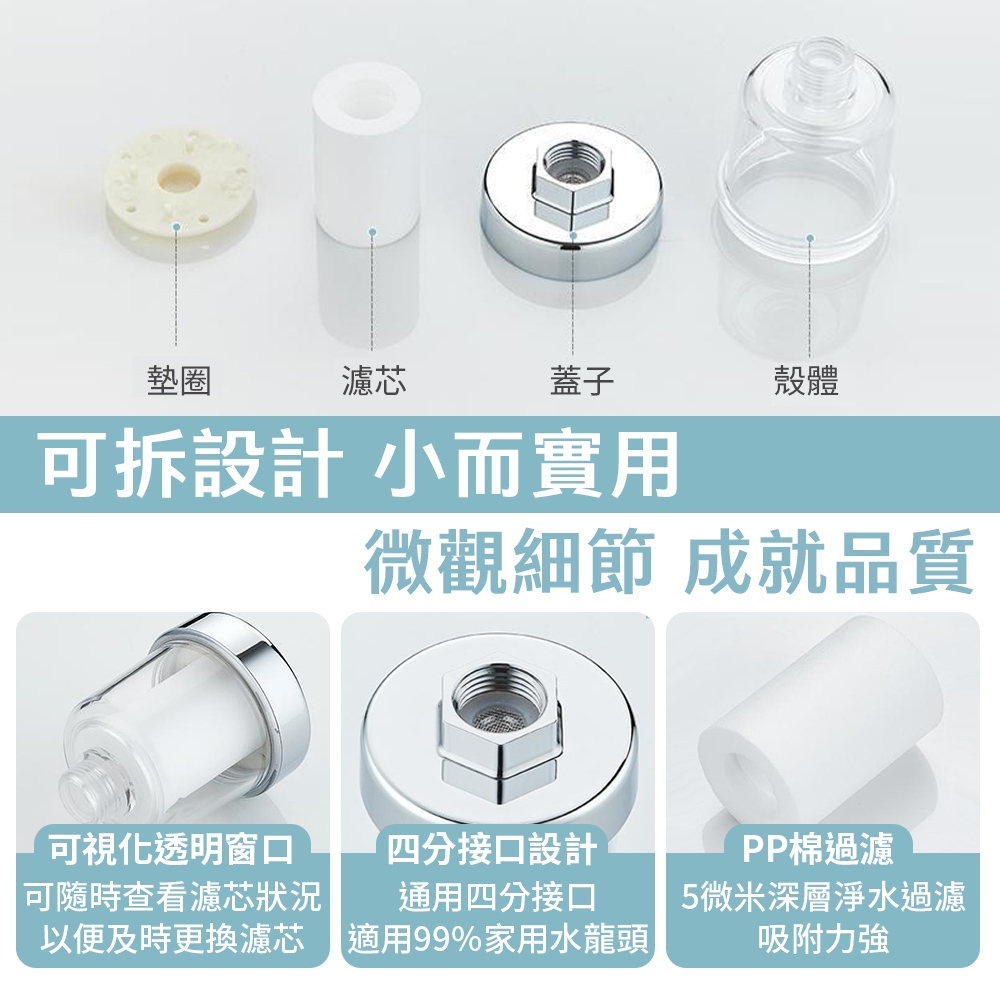 墊圈

濾芯

蓋子

殼體

可拆設計 小而實用

微觀細節 成就品質

可視化透明窗口

可隨時查看濾芯狀況
以便及時更換濾芯

四分接口設計

通用四分接口
適用99%家用水龍頭

PP棉過濾

5微米深層淨水過濾
吸附力強