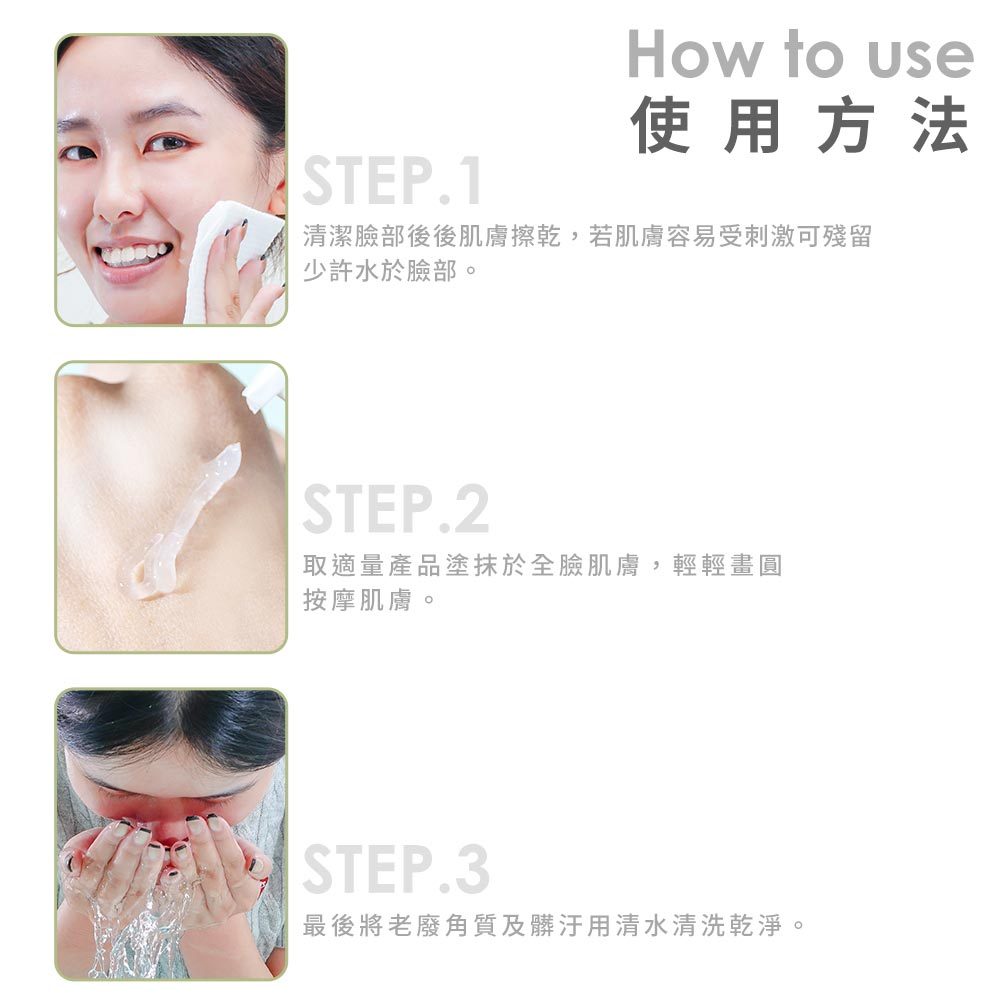 How to use
使用方法

STEP.1
清潔臉部後後肌膚擦乾，若肌膚容易受刺激可殘留少許水於臉部。

STEP.2
取適量產品塗抹於全臉肌膚，輕輕畫圓按摩肌膚。

STEP.3
最後將老廢角質及髒汙用清水清洗乾淨。