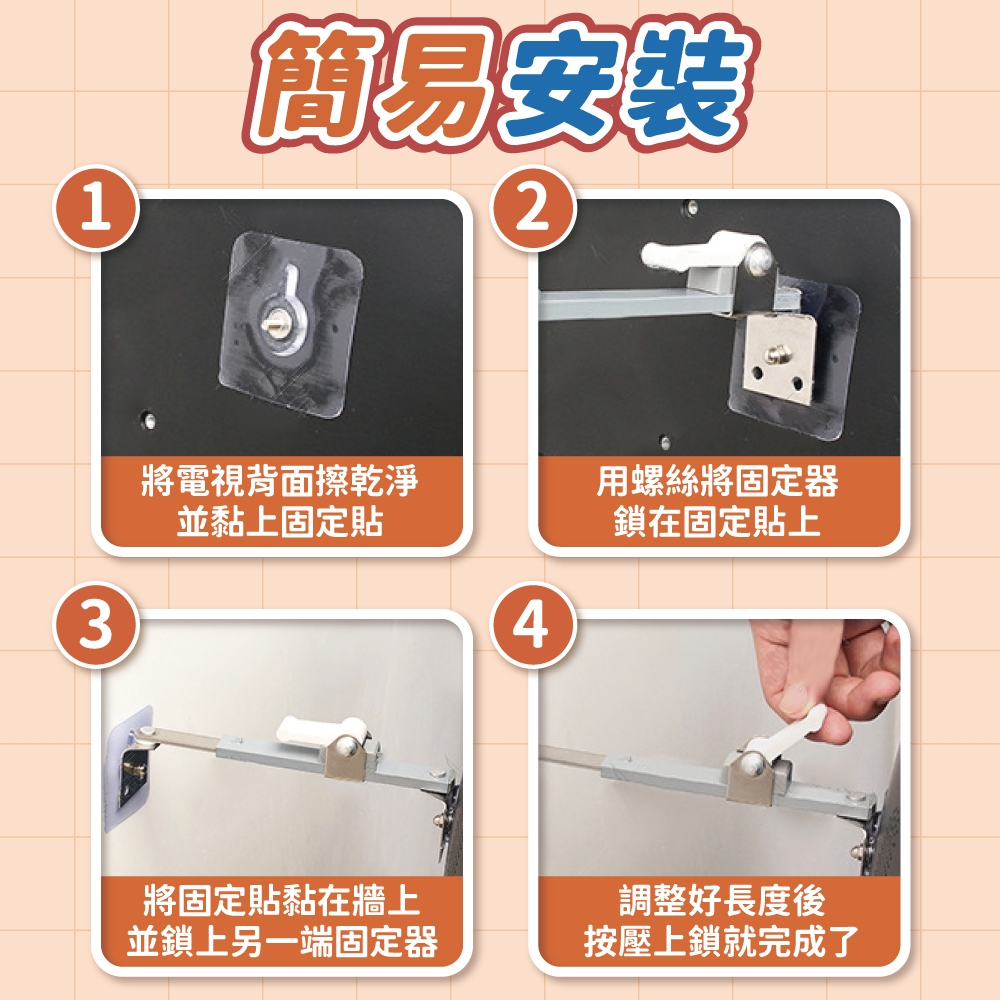 簡易安裝

1
將電視背面擦乾淨
並黏上固定貼

2
用螺絲將固定器
鎖在固定貼上

3
將固定貼黏在牆上
並鎖上另一端固定器

4
調整好長度後
按壓上鎖就完成了