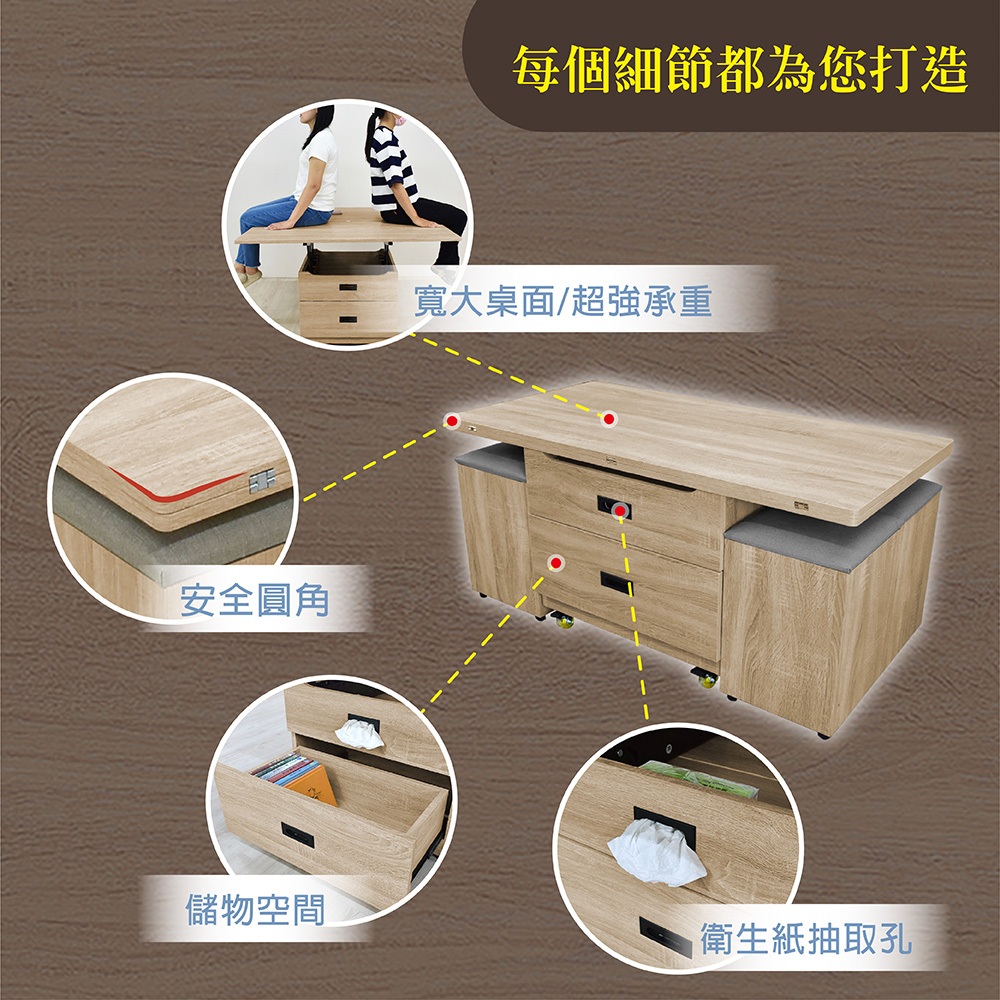 每個細節都為您打造

寬大桌面/超強承重

安全圓角

儲物空間

衛生紙抽取孔