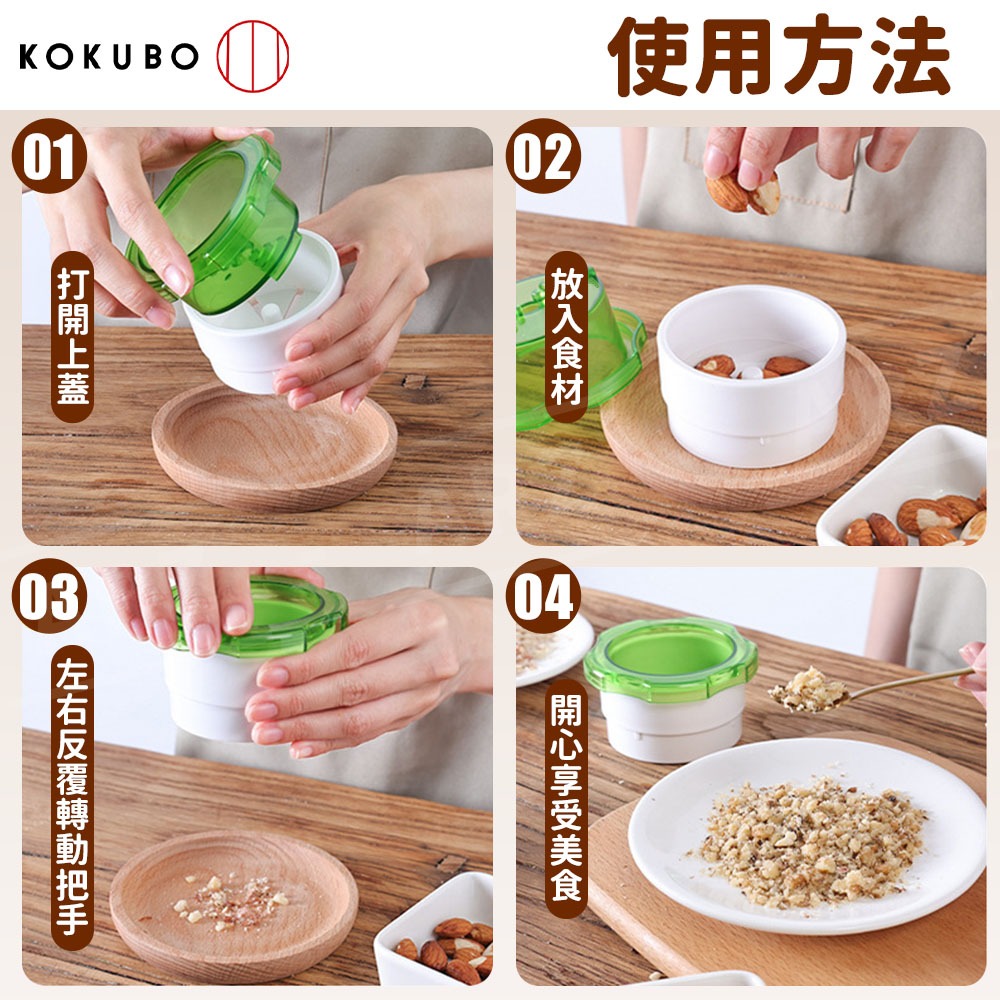 KOKUBO

使用方法

01
打開上蓋

02
放入食材

03
左右反覆轉動把手

04
開心享受美食