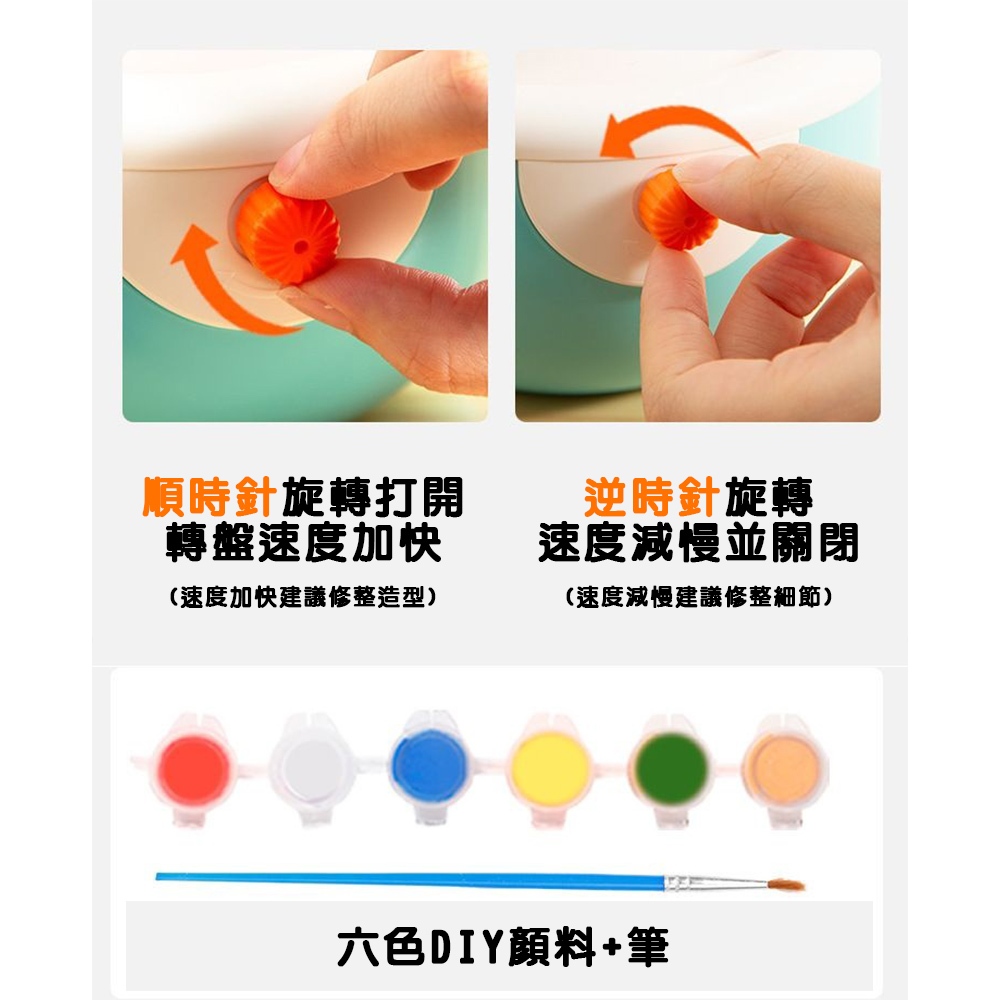 順時針旋轉打開
轉盤速度加快

(速度加快建議修整造型)

逆時針旋轉
速度減慢並關閉

(速度減慢建議修整細節)

六色DIY顏料+筆