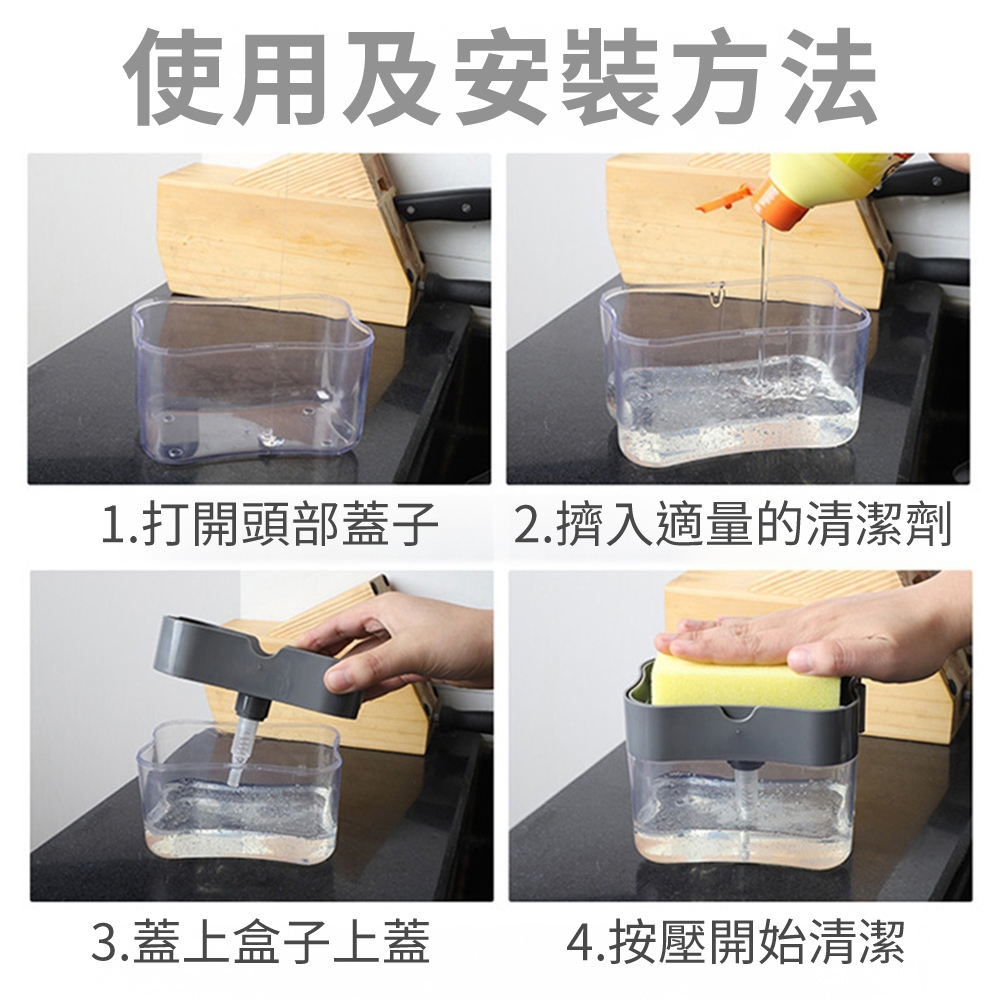 使用及安裝方法

1.打開頭部蓋子

2.擠入適量的清潔劑

3.蓋上盒子上蓋

4.按壓開始清潔