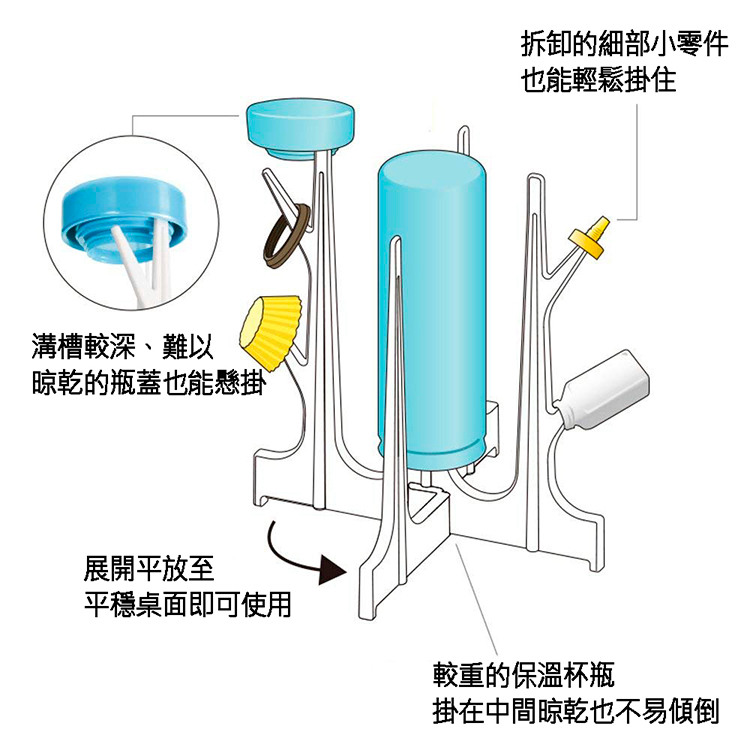 拆卸的細部小零件
也能輕鬆掛住

溝槽較深、難以
晾乾的瓶蓋也能懸掛

展開平放至
平穩桌面即可使用

較重的保溫杯瓶
掛在中間晾乾也不易傾倒