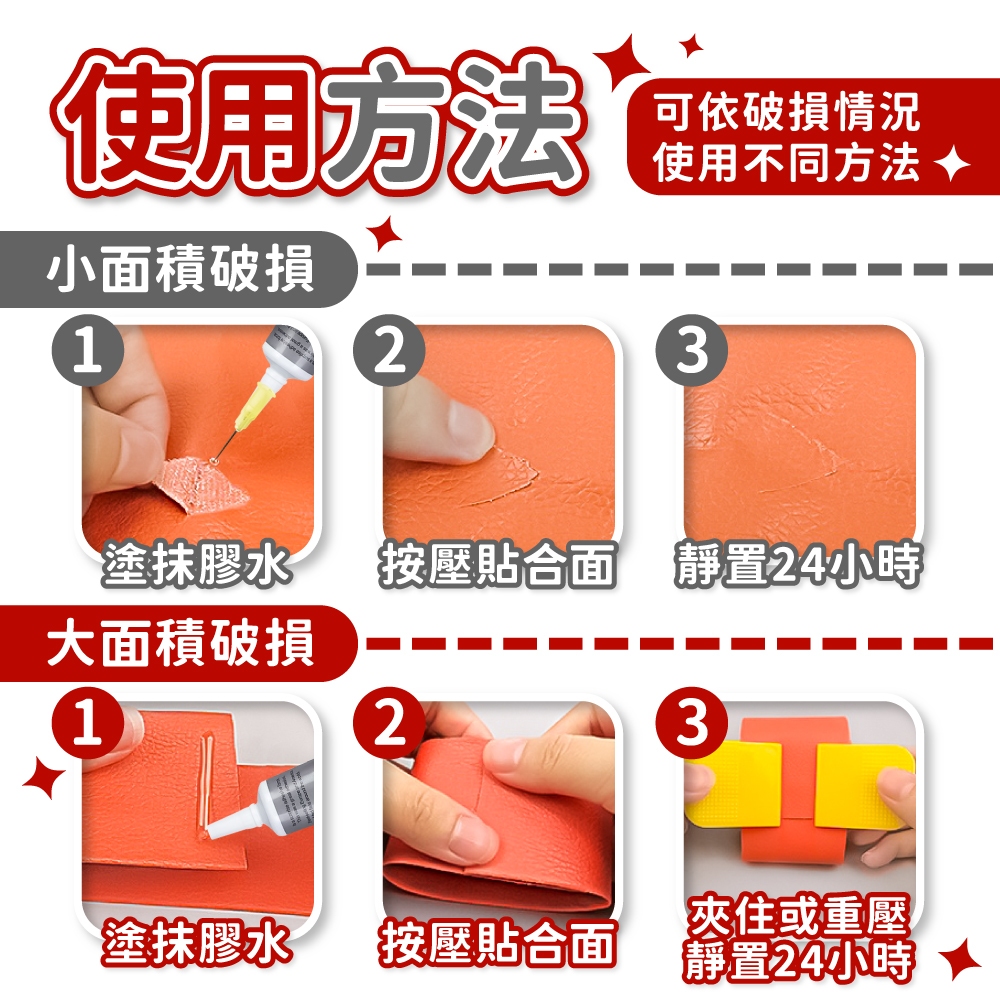 使用方法

可依破損情況
使用不同方法

小面積破損

1
塗抹膠水

2
按壓貼合面

3
靜置24小時

大面積破損

1
塗抹膠水

2
按壓貼合面

3
夾住或重壓
靜置24小時