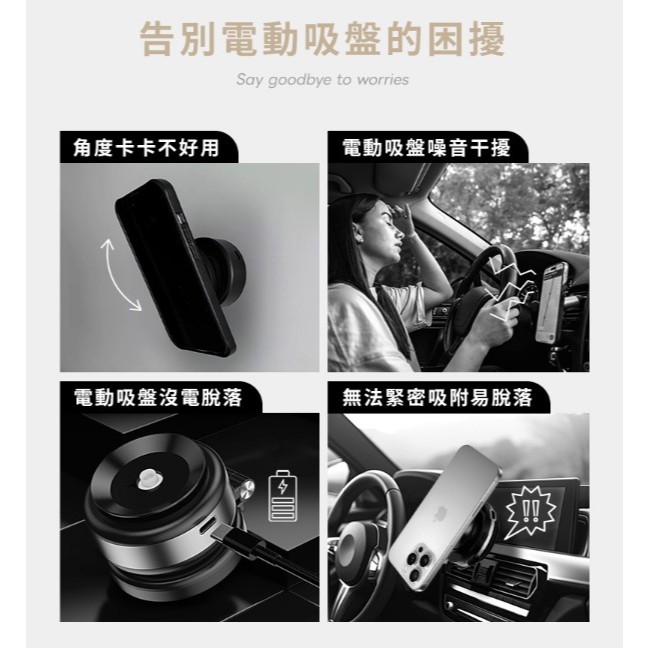 告別電動吸盤的困擾

Say goodbye to worries

角度卡卡不好用

電動吸盤噪音干擾

電動吸盤沒電脫落

無法緊密吸附易脫落

!!!