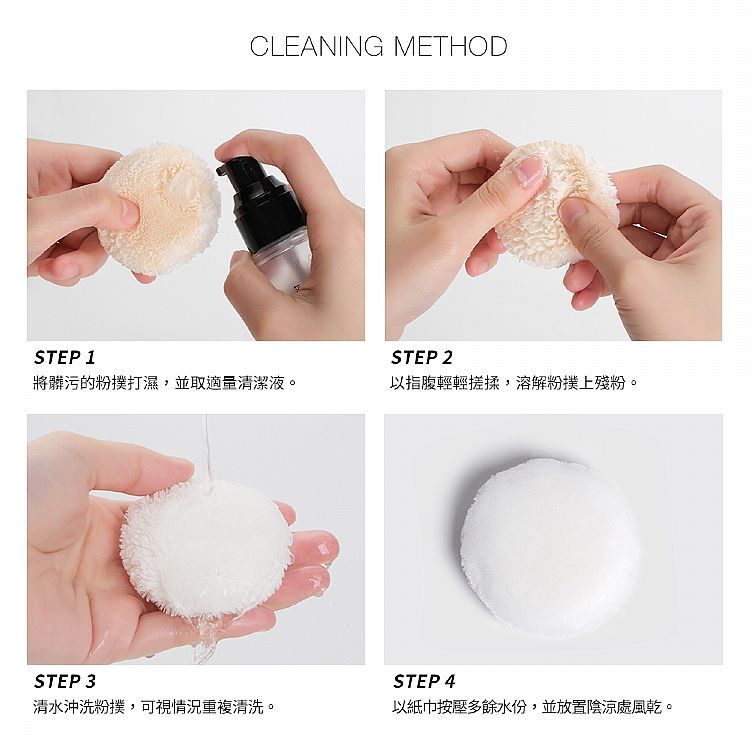 CLEANING METHOD

STEP 1
將髒污的粉撲打濕，並取適量清潔液。

STEP 2
以指腹輕輕搓揉，溶解粉撲上殘粉。

STEP 3
清水沖洗粉撲，可視情況重複清洗。

STEP 4
以紙巾按壓多餘水份，並放置陰涼處風乾。