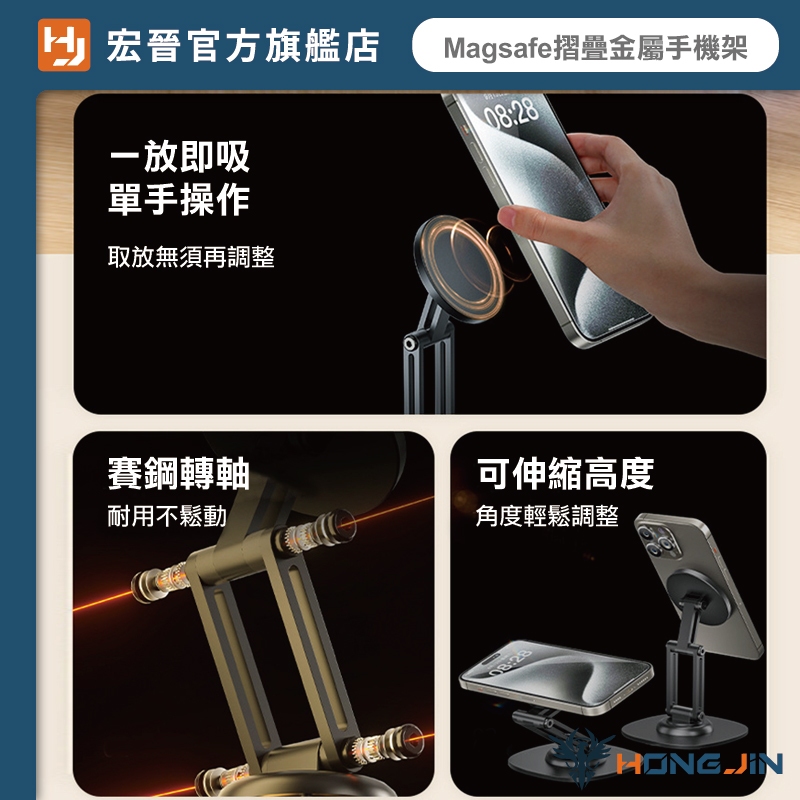 宏晉官方旗艦店

Magsafe摺疊金屬手機架

08:28

一放即吸
單手操作

取放無須再調整

賽鋼轉軸

耐用不鬆動

可伸縮高度

角度輕鬆調整

08:28

HONGJIN