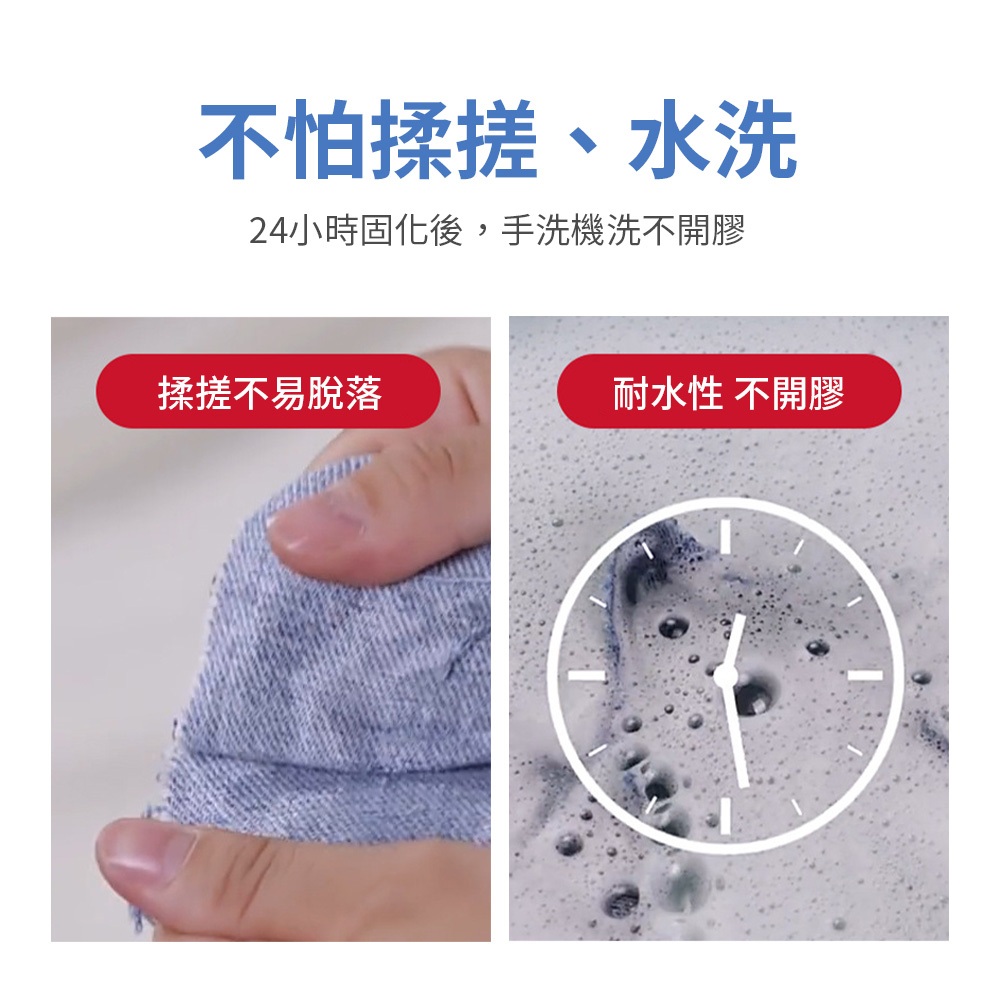 不怕揉搓、水洗

24小時固化後，手洗機洗不開膠

揉搓不易脫落

耐水性 不開膠