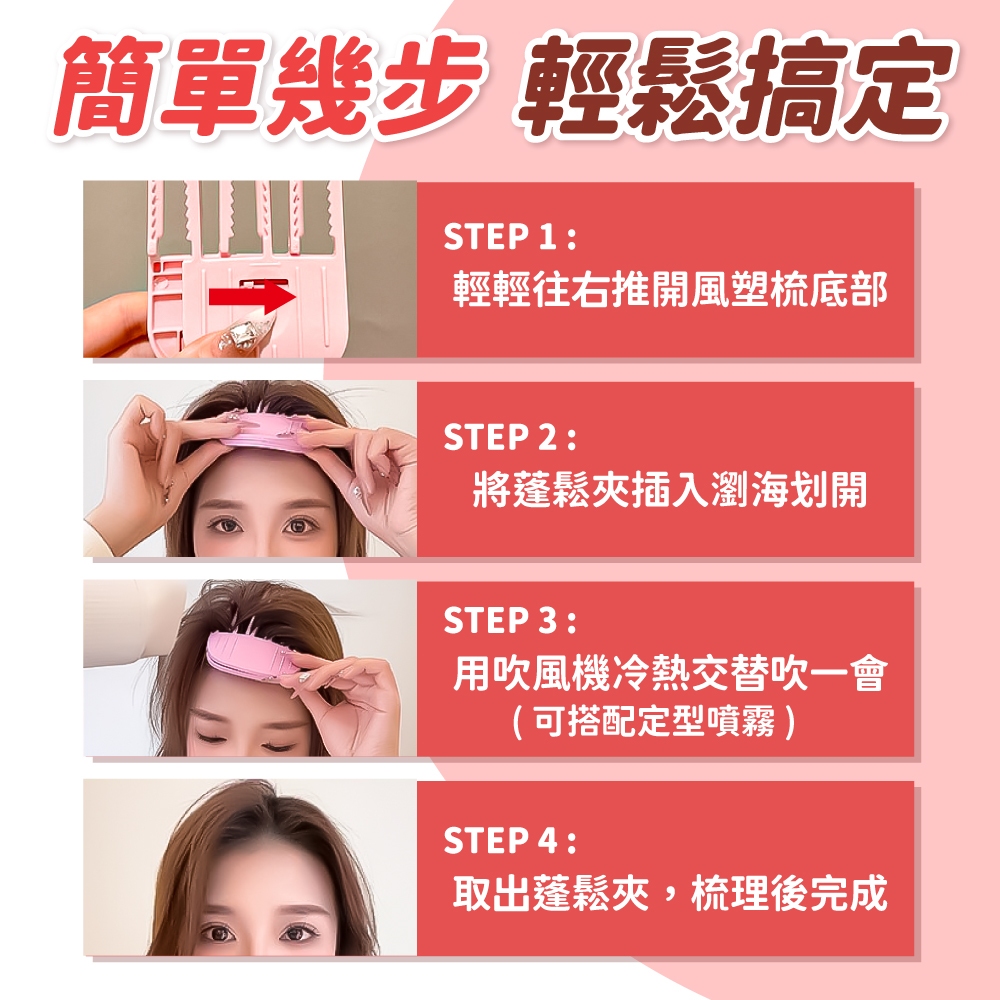 簡單幾步 輕鬆搞定

STEP 1：
輕輕往右推開風塑梳底部

STEP 2：
將蓬鬆夾插入瀏海划開

STEP 3：
用吹風機冷熱交替吹一會
（可搭配定型噴霧）

STEP 4：
取出蓬鬆夾，梳理後完成