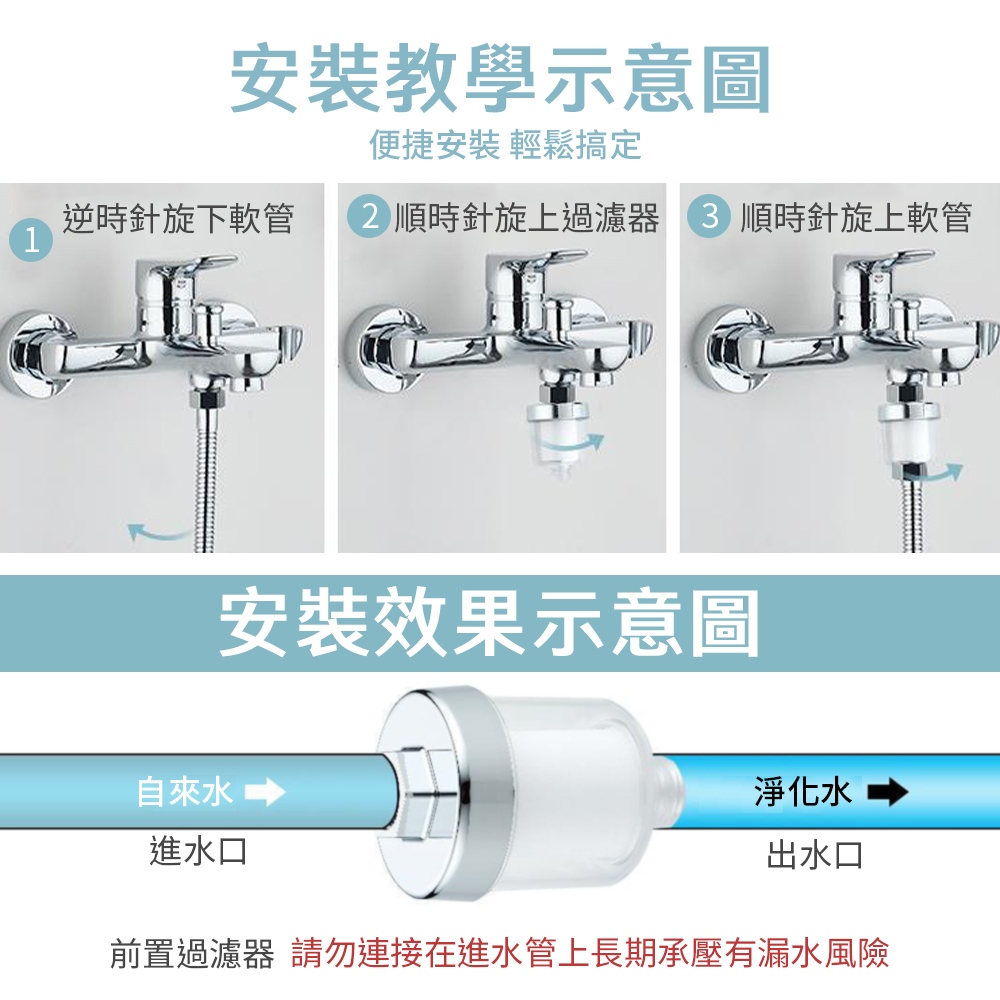 安裝教學示意圖
便捷安裝 輕鬆搞定

1 逆時針旋下軟管

2 順時針旋上過濾器

3 順時針旋上軟管

安裝效果示意圖

自來水
進水口

淨化水
出水口

前置過濾器 請勿連接在進水管上長期承壓有漏水風險