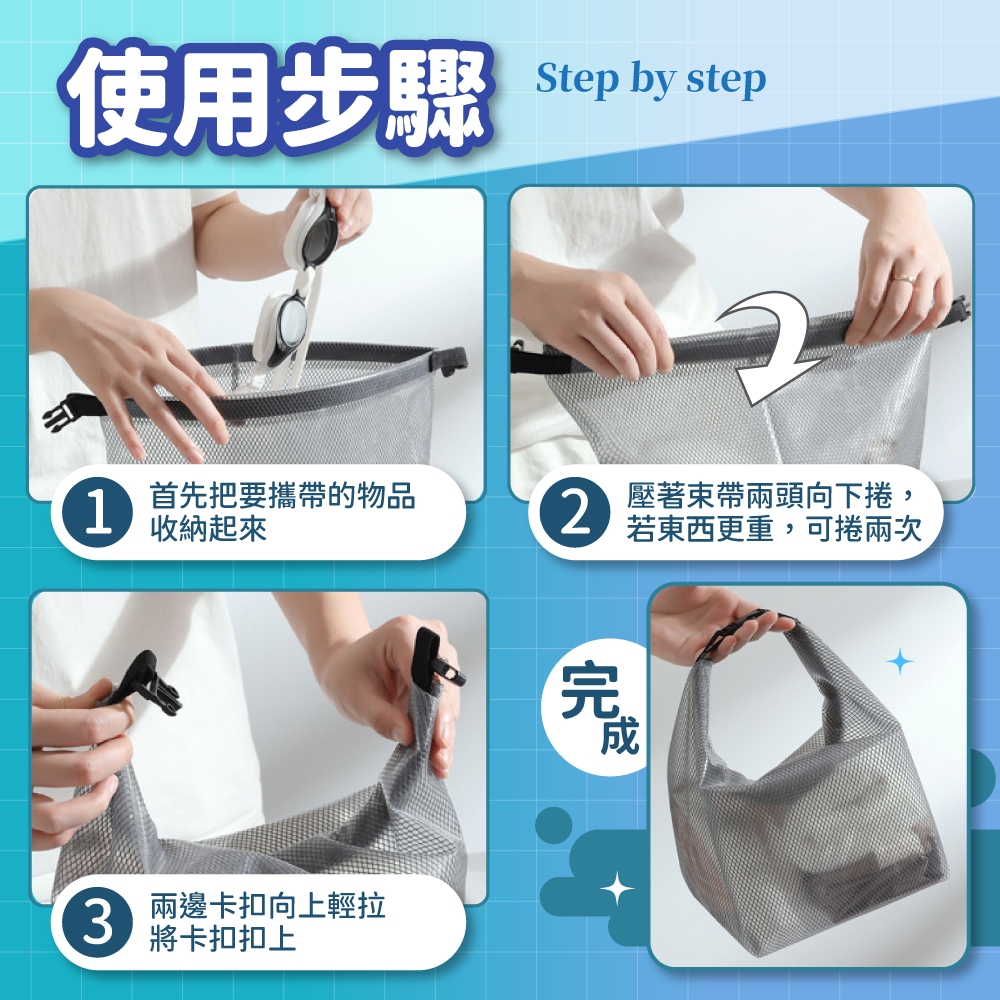 使用步驟 Step by step

1 首先把要攜帶的物品收納起來

2 壓著束帶兩頭向下捲，若東西更重，可捲兩次

3 兩邊卡扣向上輕拉將卡扣扣上

完成