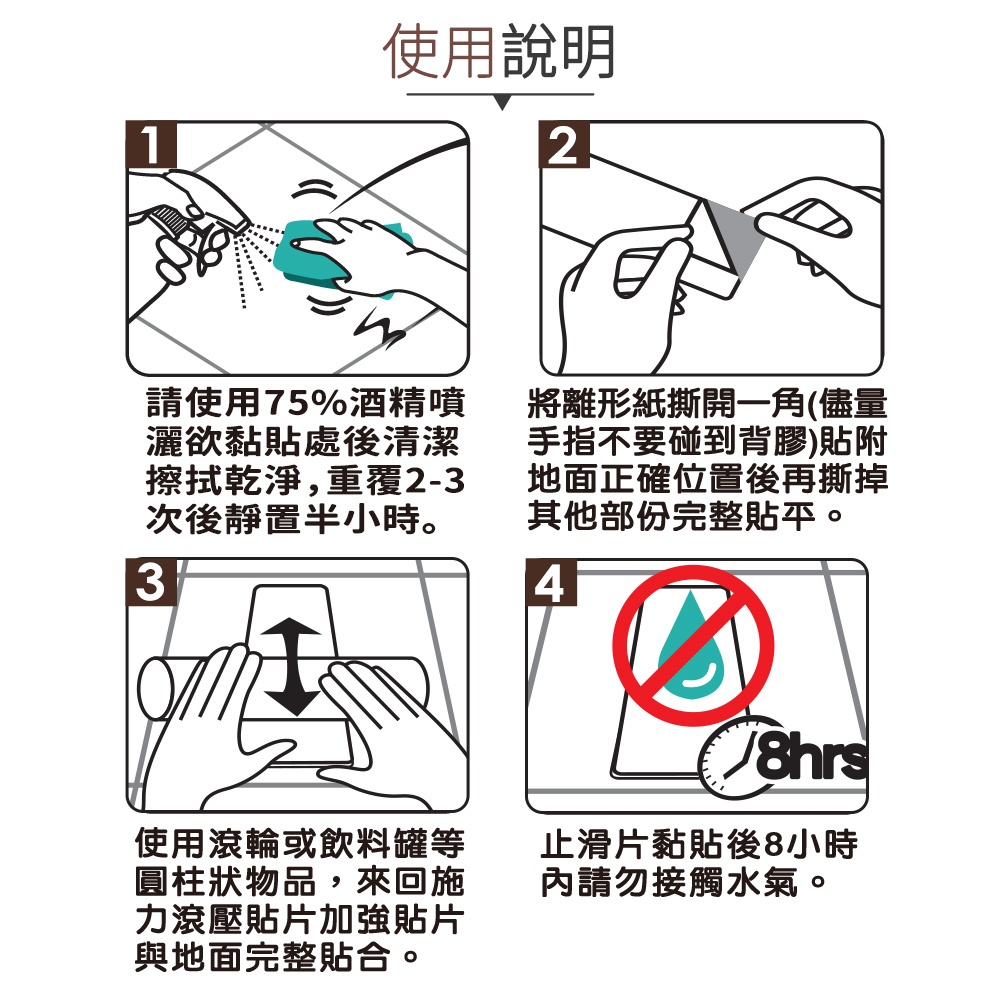 使用說明

1

請使用75%酒精噴灑欲黏貼處後清潔擦拭乾淨，重覆2-3次後靜置半小時。

2

將離形紙撕開一角(儘量手指不要碰到背膠)貼附地面正確位置後再撕掉其他部份完整貼平。

3

使用滾輪或飲料罐等圓柱狀物品，來回施力滾壓貼片加強貼片與地面完整貼合。

4

8hrs

止滑片黏貼後8小時內請勿接觸水氣。