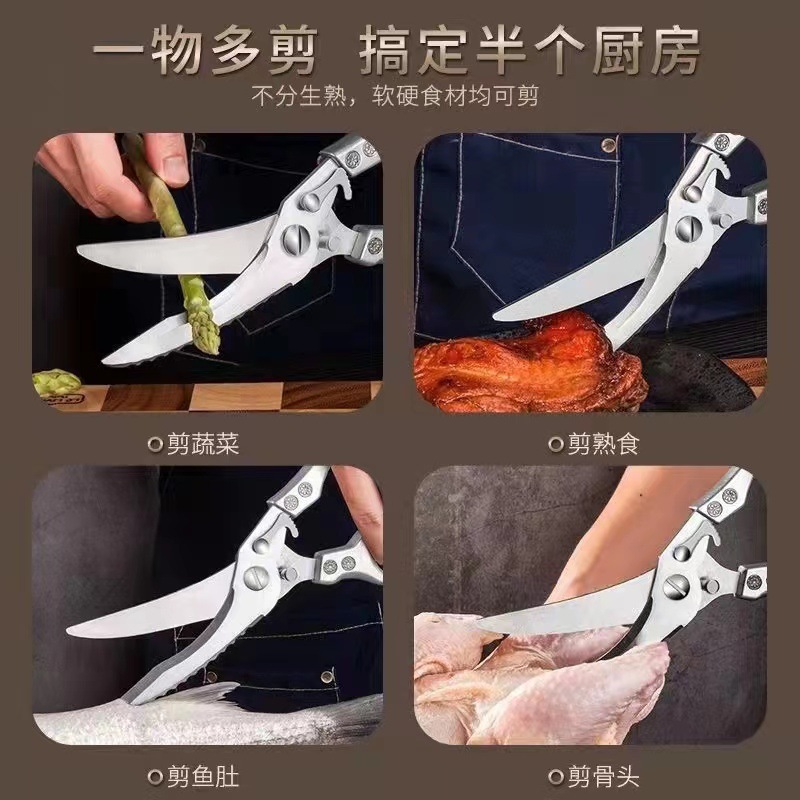 一物多剪 搞定半个厨房
不分生熟，软硬食材均可剪

剪蔬菜

剪熟食

剪鱼肚

剪骨头