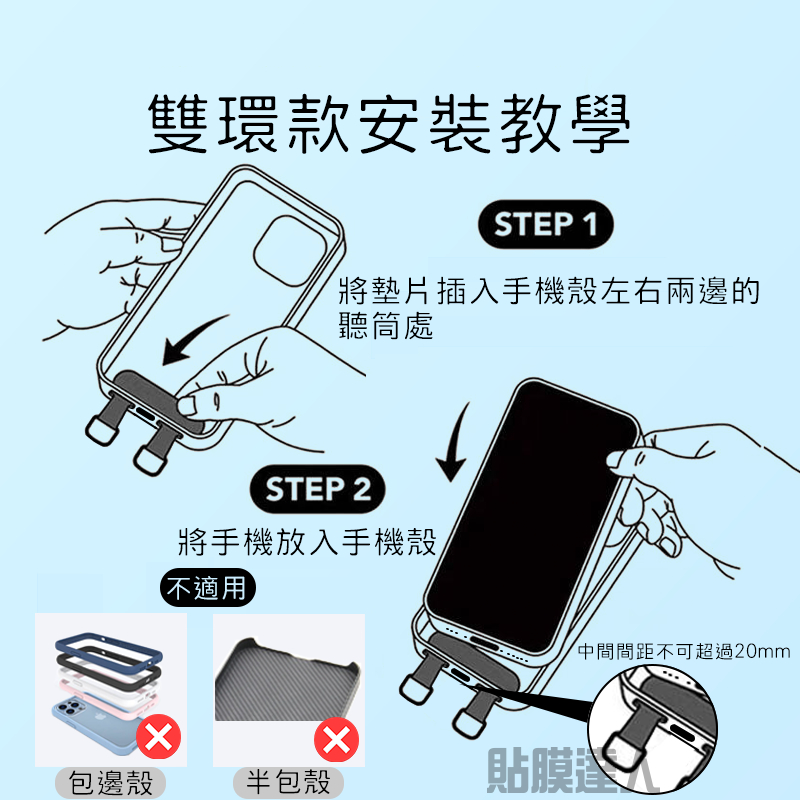 雙環款安裝教學

STEP 1

將墊片插入手機殼左右兩邊的聽筒處

STEP 2

將手機放入手機殼

不適用

中間間距不可超過20mm

包邊殼

半包殼

貼膜達人