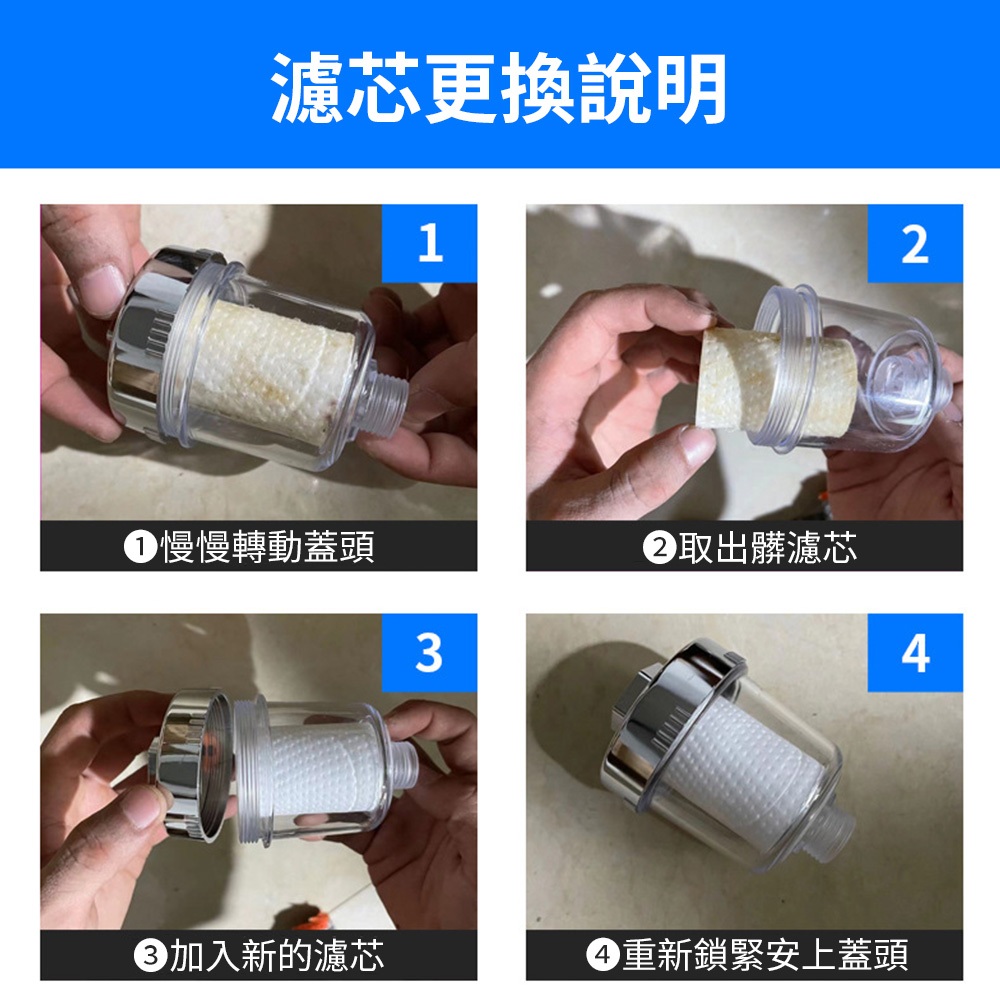 濾芯更換說明

1

❶慢慢轉動蓋頭

2

❷取出髒濾芯

3

❸加入新的濾芯

4

❹重新鎖緊安上蓋頭