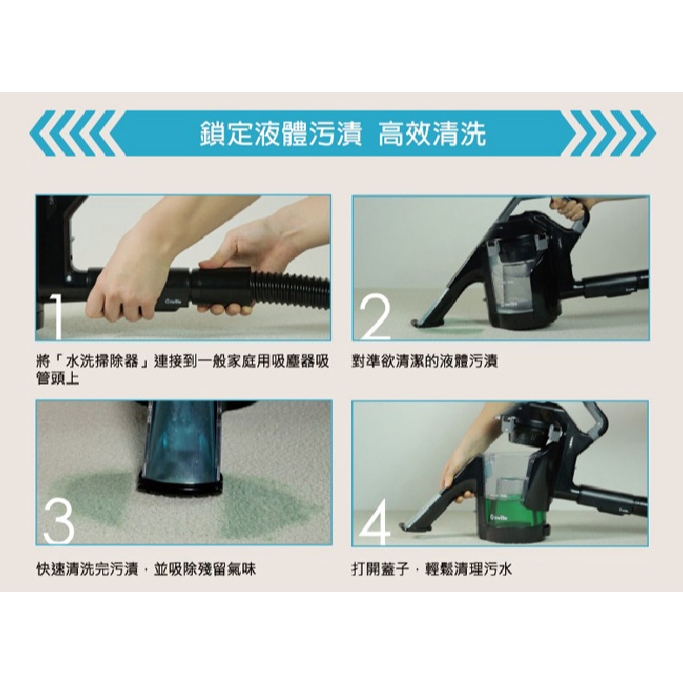 鎖定液體污漬 高效清洗

1

將「水洗掃除器」連接到一般家庭用吸塵器吸管頭上

2

對準欲清潔的液體污漬

3

快速清洗完污漬，並吸除殘留氣味

4

打開蓋子，輕鬆清理污水